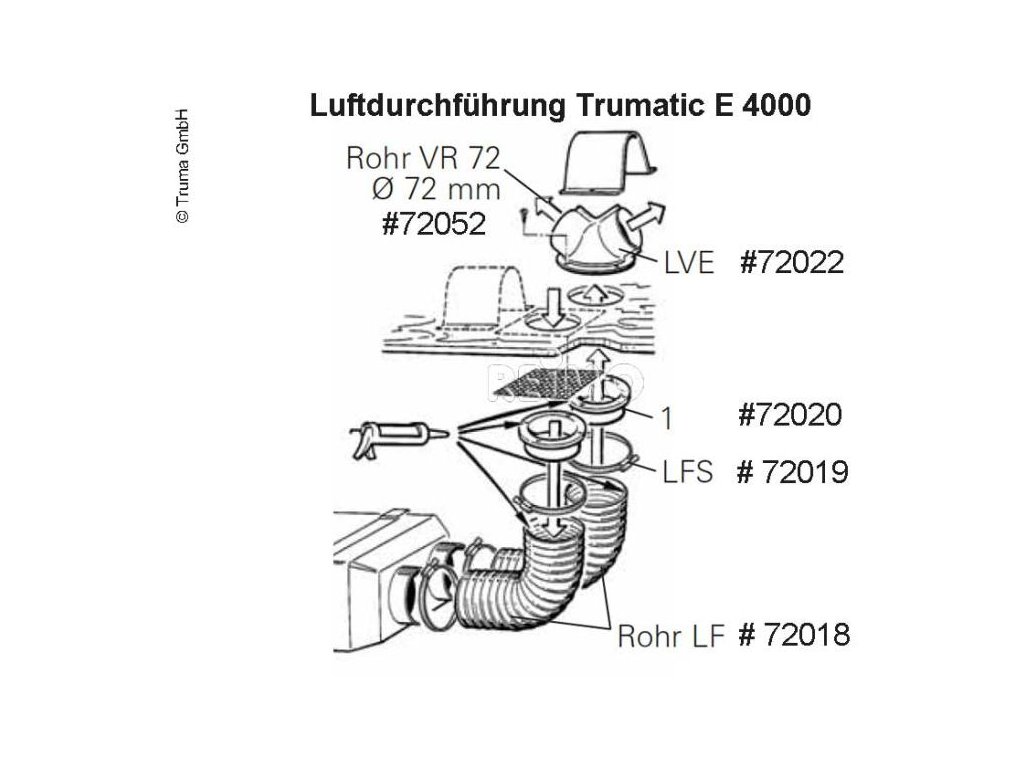 © Truma GmbH

Luftdurchführung Trumatic E 4000

Rohr VR 72
Ø 72 mm
#72052

LVE #72022

1 #72020

LFS # 72019

Rohr LF # 72018