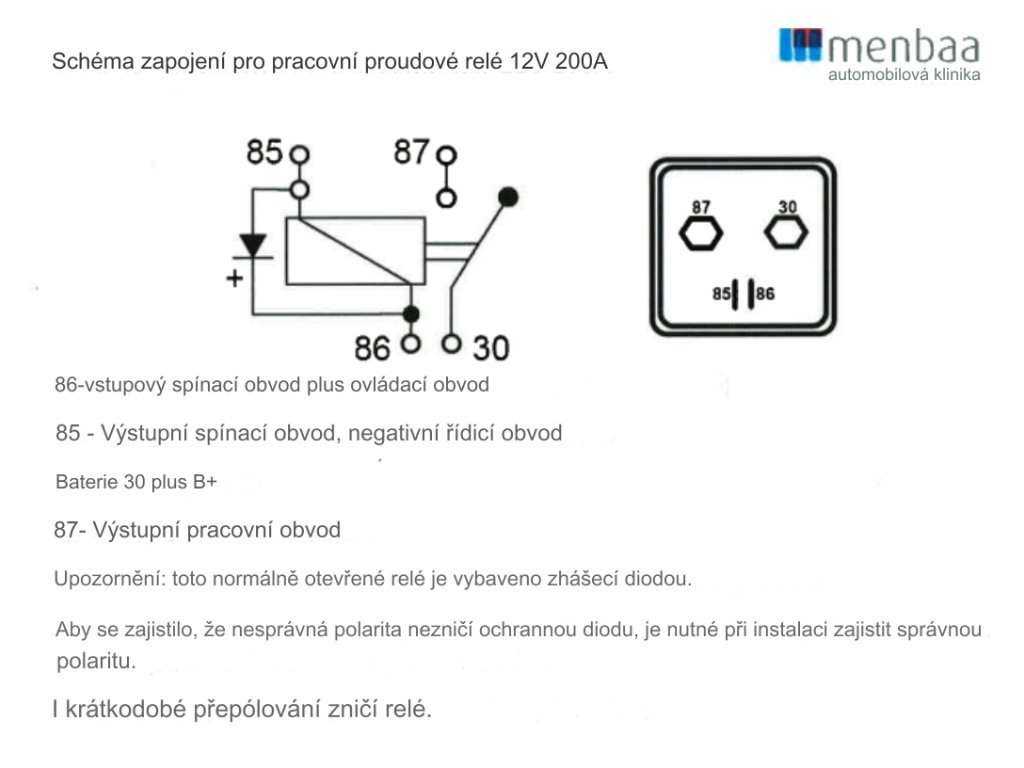 Schéma zapojení pro pracovní proudové relé 12V 200A

menbaa
automobilová klinika

85
87
+
86
30

87
30
85
86

86-vstupový spínací obvod plus ovládací obvod

85 - Výstupní spínací obvod, negativní řídicí obvod

Baterie 30 plus B+

87- Výstupní pracovní obvod

Upozornění: toto normálně otevřené relé je vybaveno zhášecí diodou.

Aby se zajistilo, že nesprávná polarita nezničí ochrannou diodu, je nutné při instalaci zajistit správnou polaritu.

I krátkodobé přepólování zničí relé.