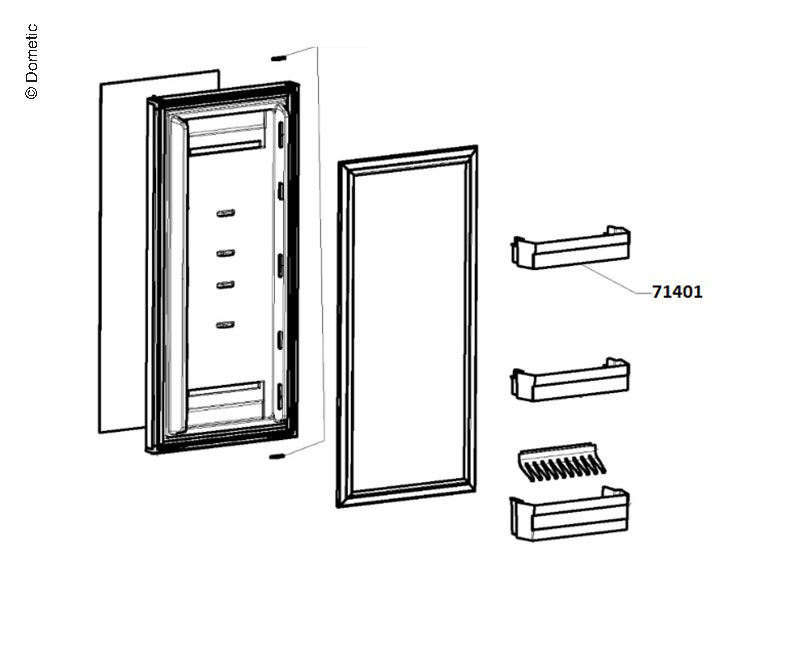 © Dometic

71401