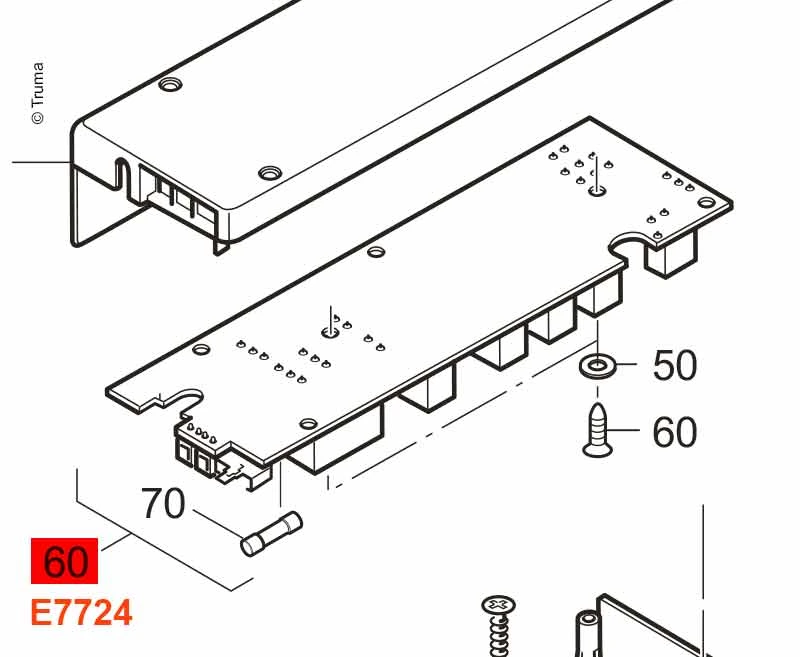 © Truma

50

60

70

60

E7724