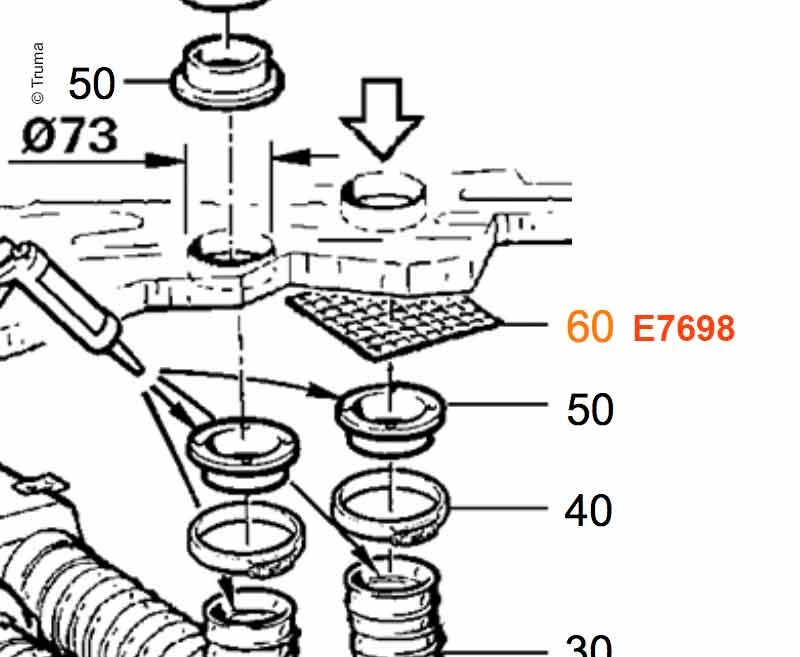 © Truma

50

Ø73

60 E7698

50

40

30