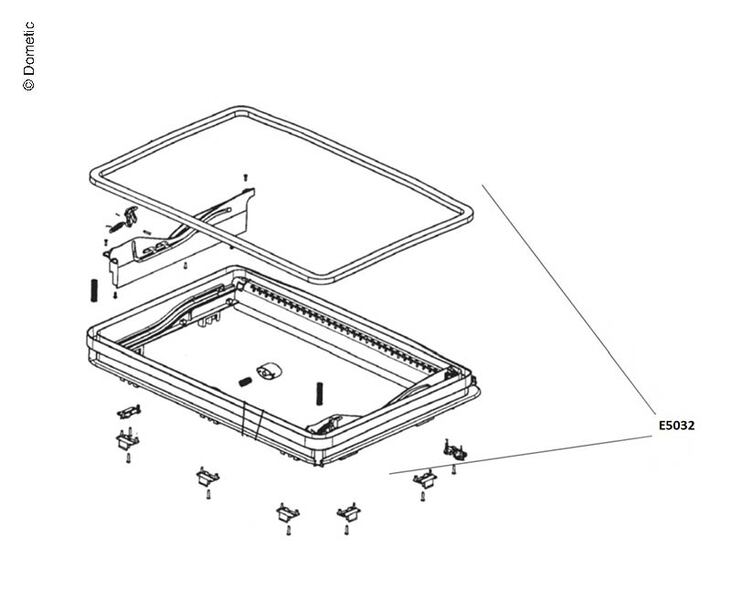 © Dometic

E5032