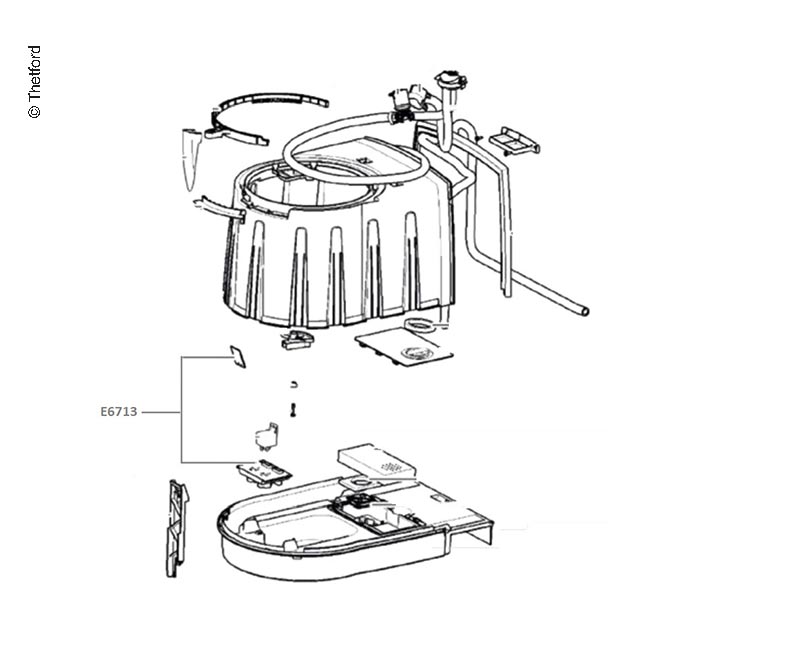 © Thetford

E6713