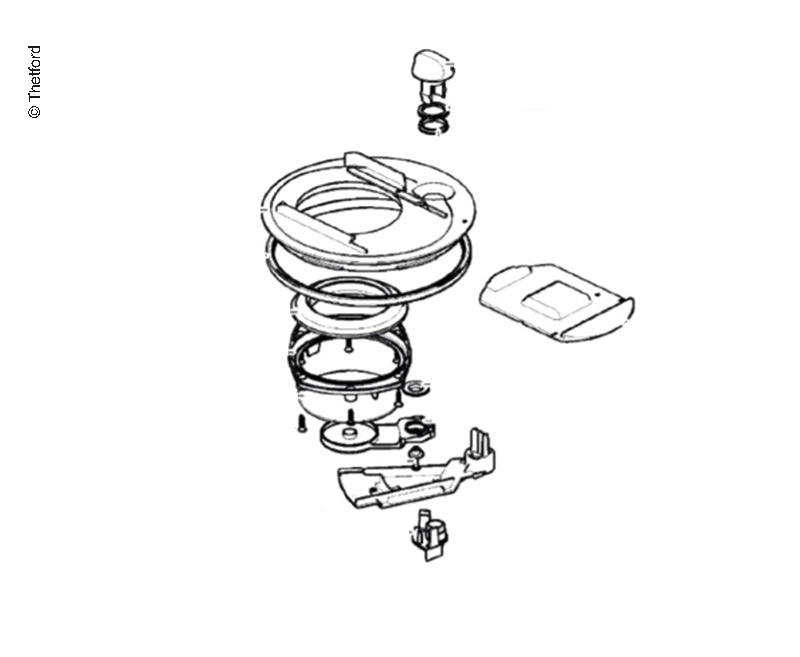 © Thetford