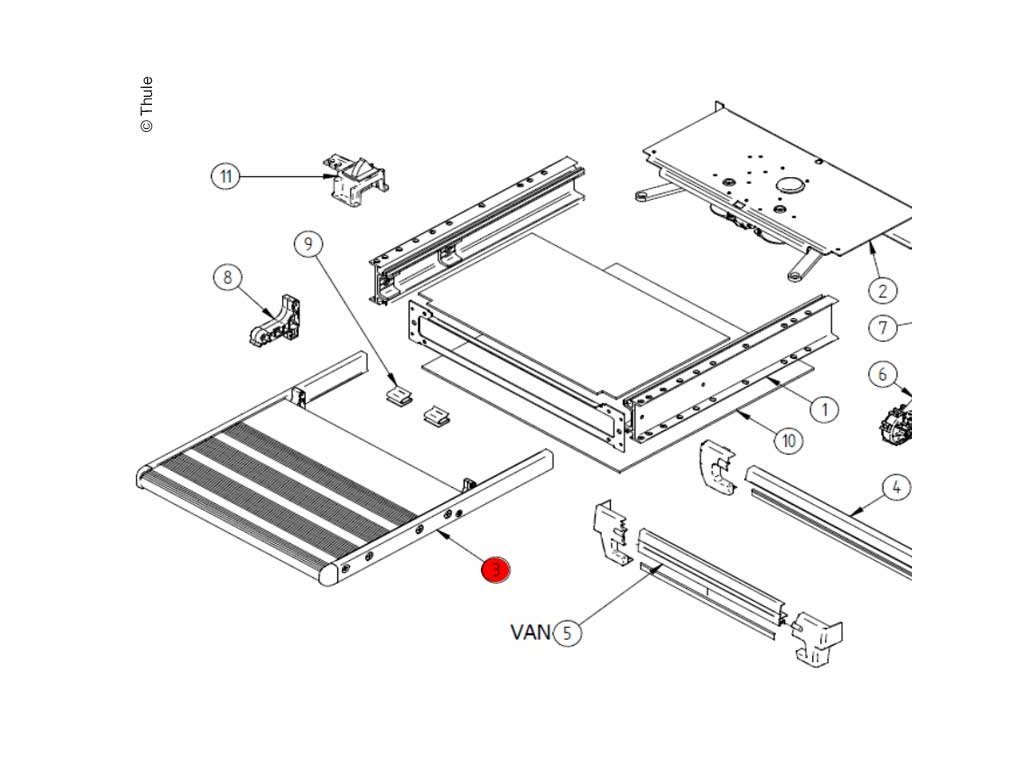 © Thule

11

9

8

2

7

6

1

10

4

3

VAN 5