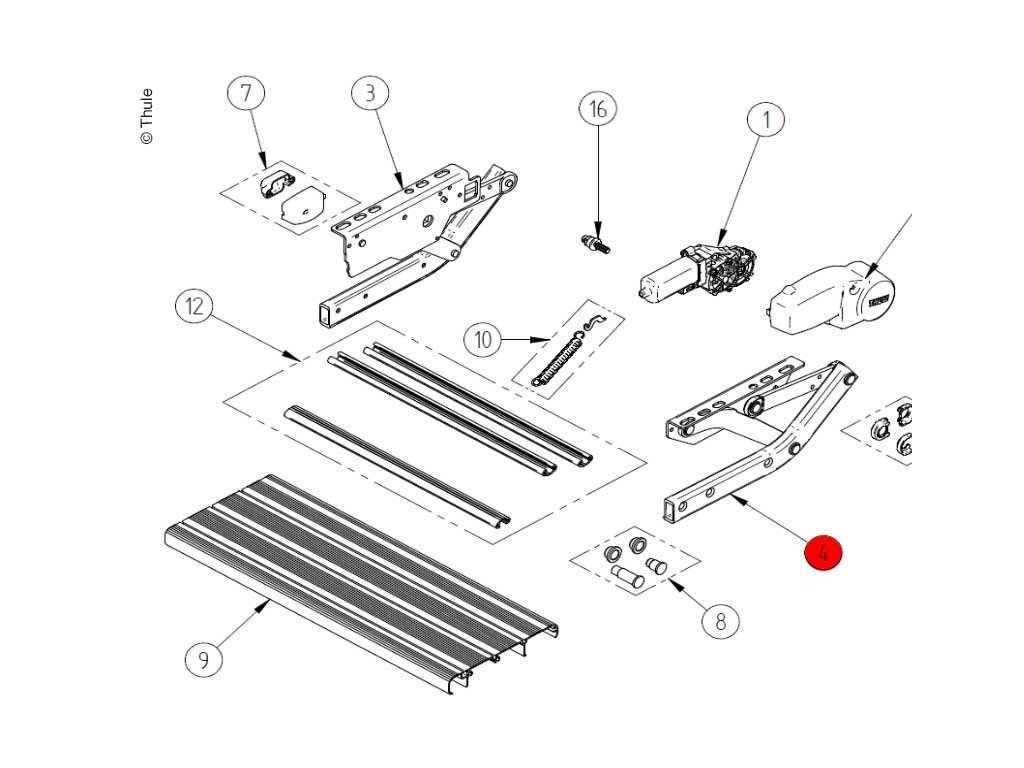 © Thule

7

3

16

1

12

10

4

8

9