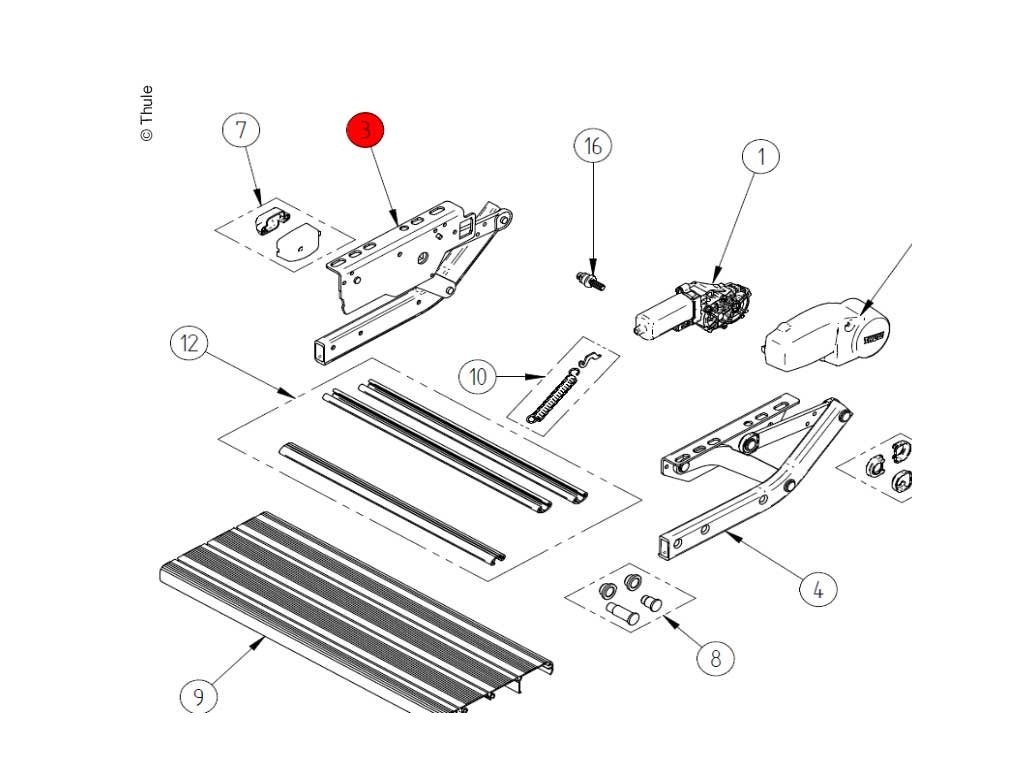 © Thule

7

3

16

1

12

10

4

8

9