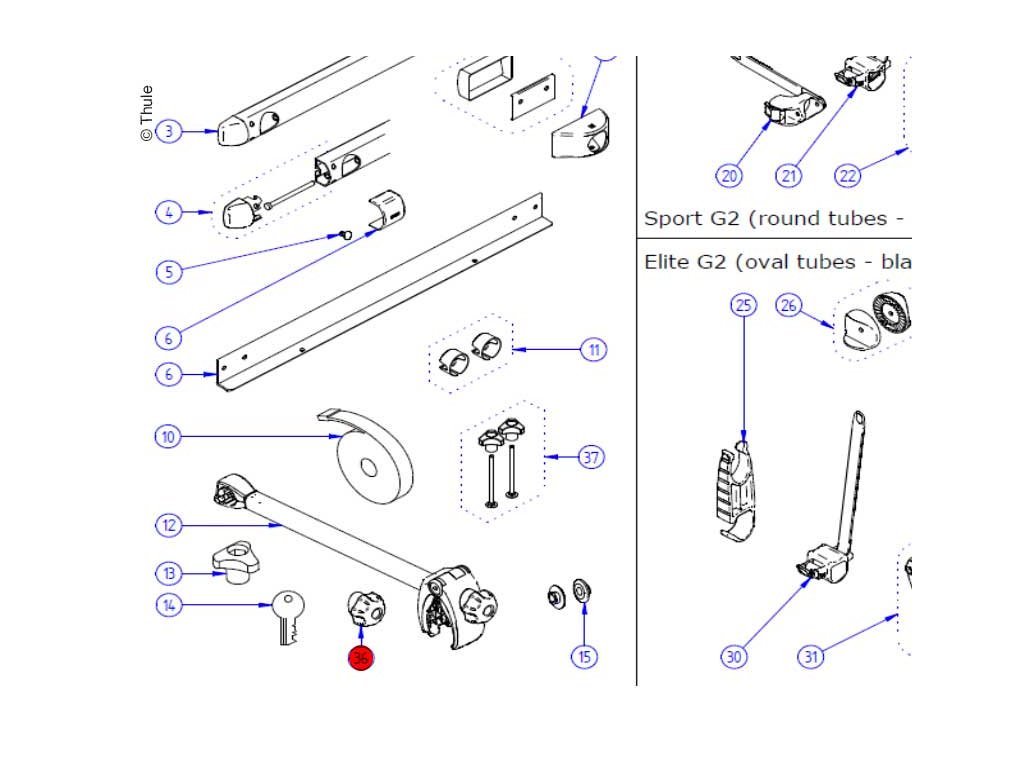 © Thule

3

4

5

6

6

11

10

37

12

13

14

36

15

20

21

22

Sport G2 (round tubes -

Elite G2 (oval tubes - bla

25

26

30

31