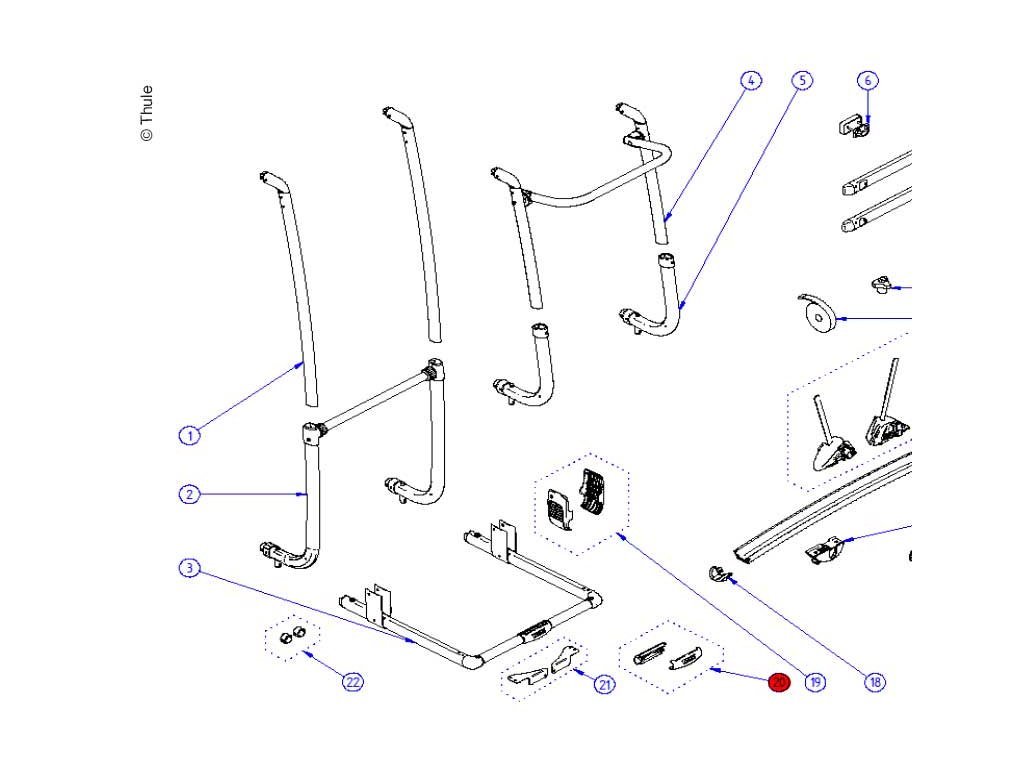 © Thule

4
5
6
1
2
3
22
21
20
19
18