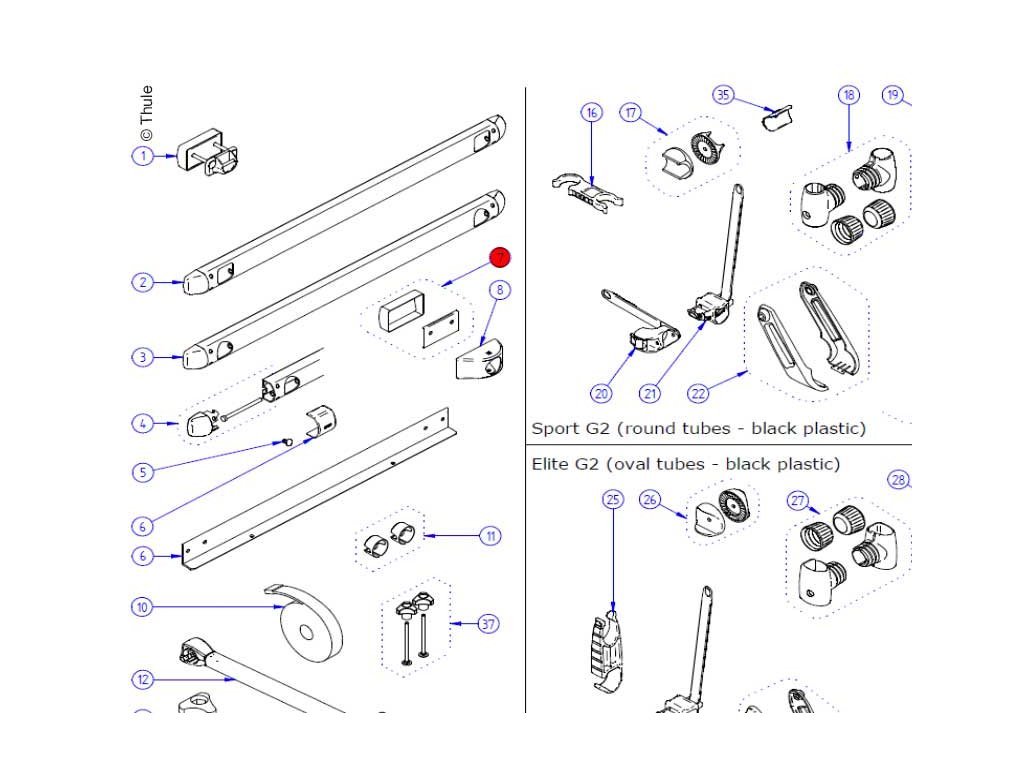 © Thule

1
2
3
4
5
6
6
7
8
10
11
12
37

16
17
35
18
19
20
21
22

Sport G2 (round tubes - black plastic)

Elite G2 (oval tubes - black plastic)

25
26
27
28