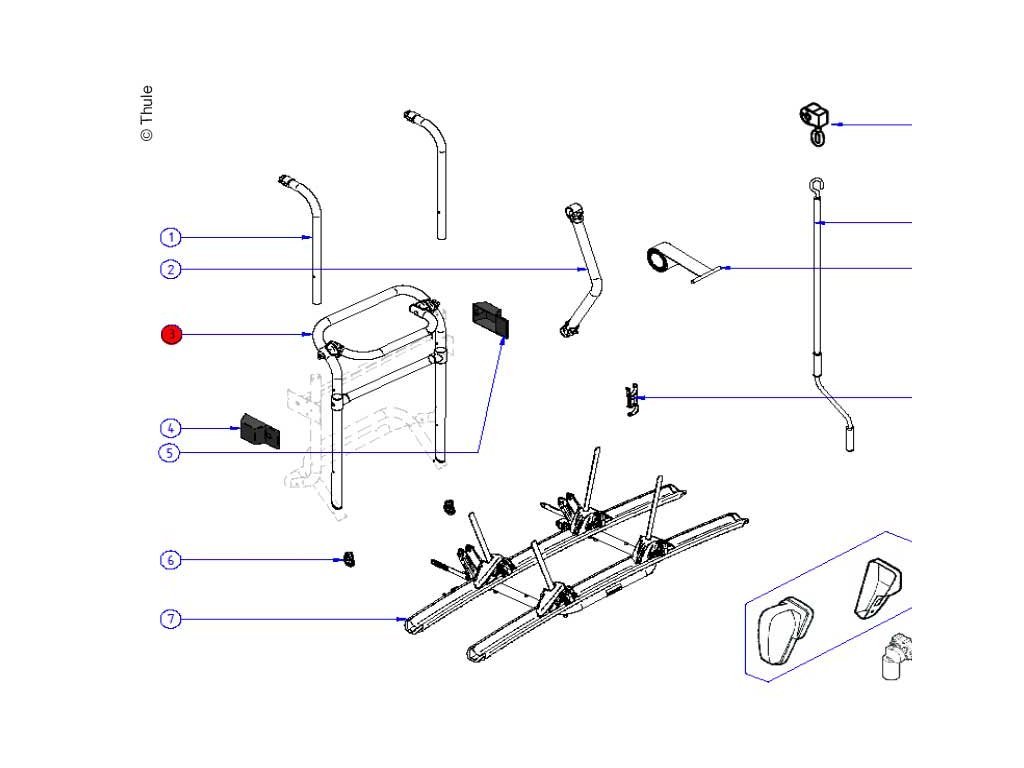 © Thule

1
2
3
4
5
6
7