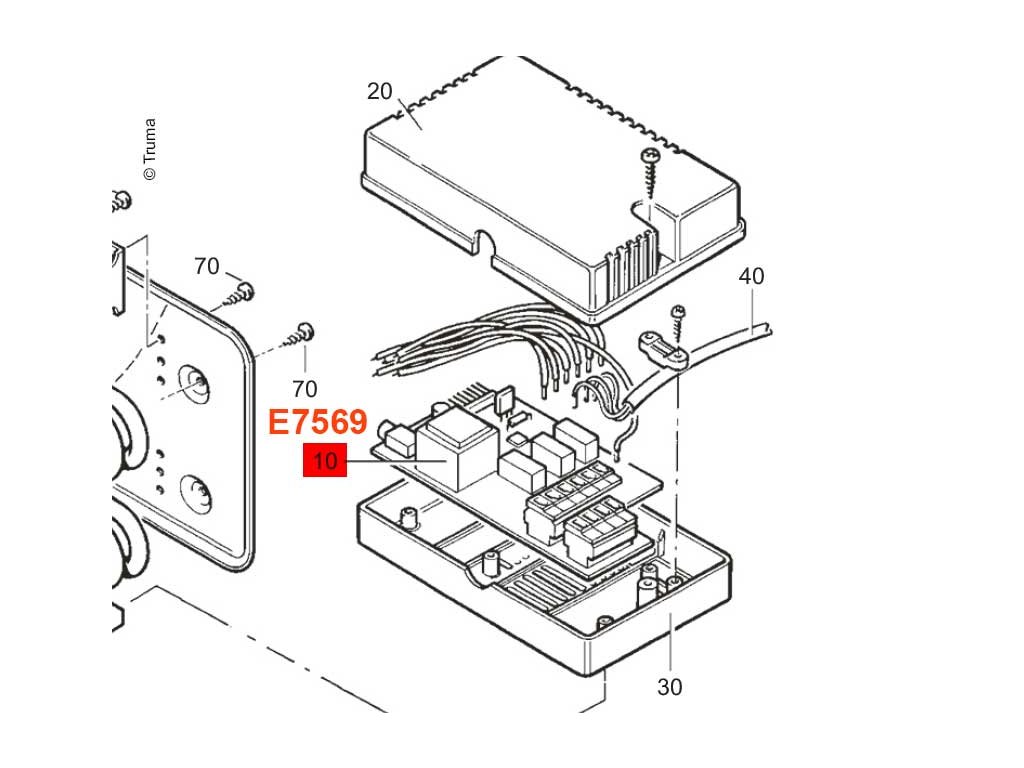 © Truma

20

70

70

40

E7569

10

30