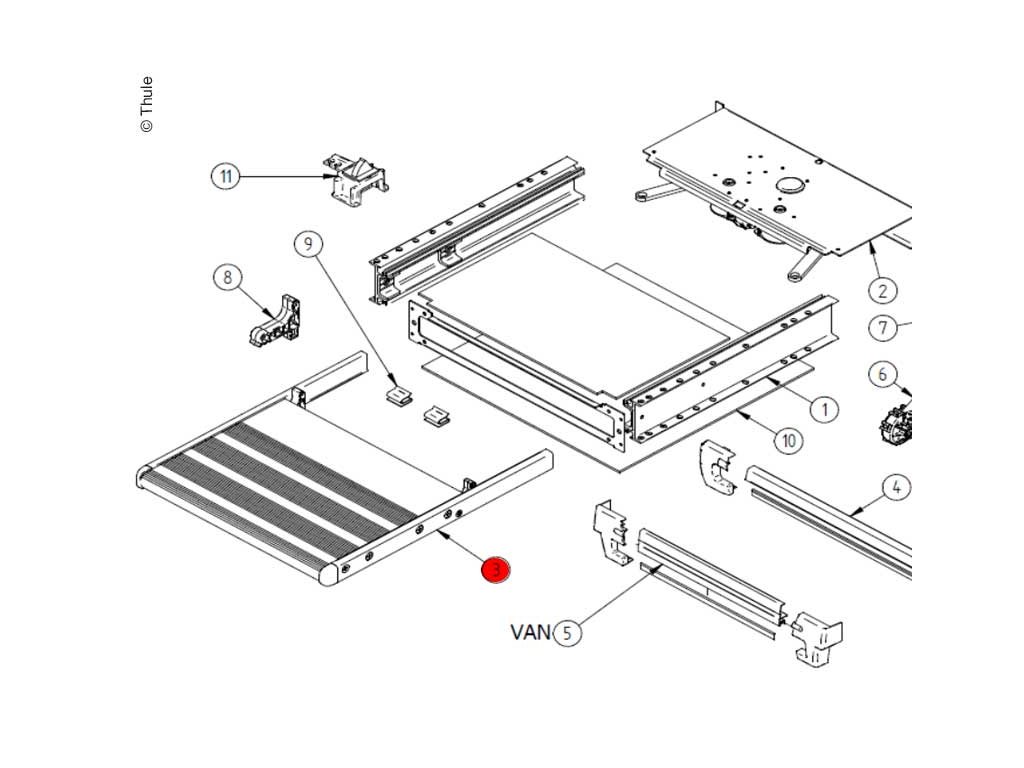 © Thule

11
9
8
2
7
6
1
10
4
3
VAN 5