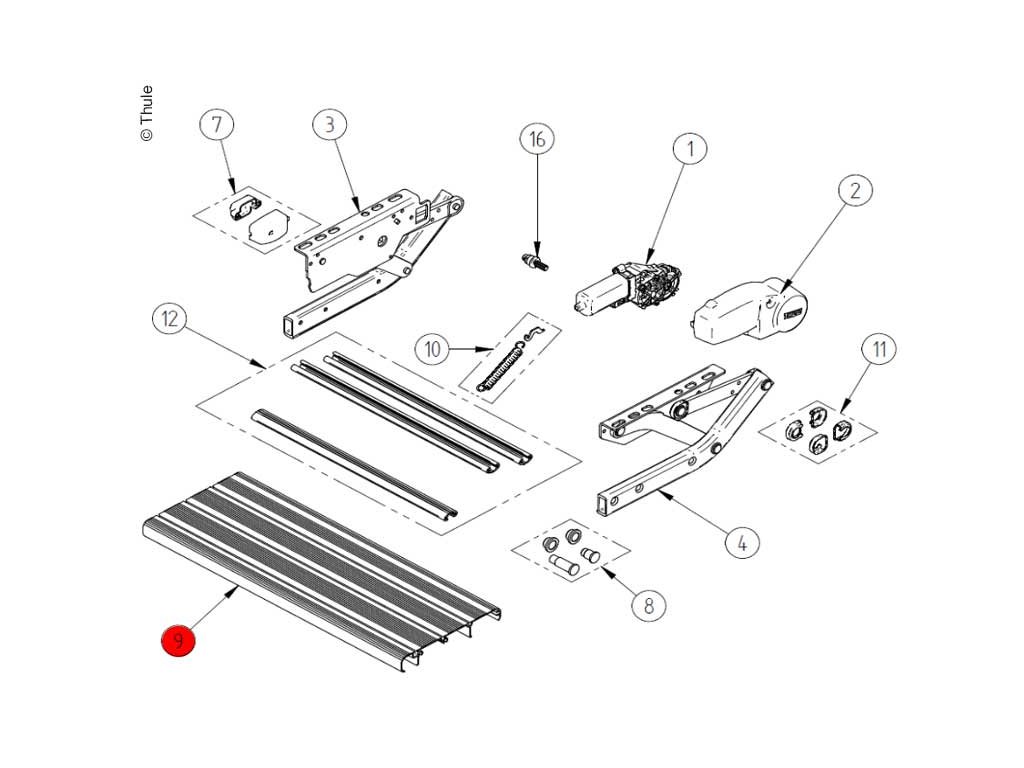 © Thule

7
3
16
1
2
12
10
11
4
8
9