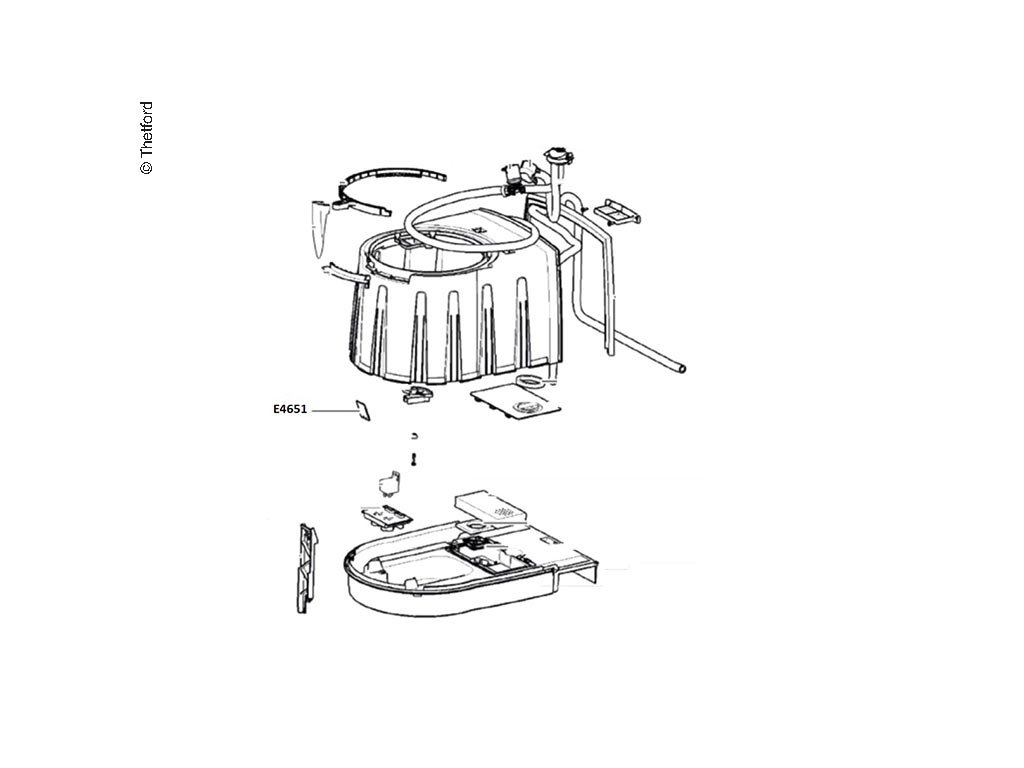 © Thetford

E4651