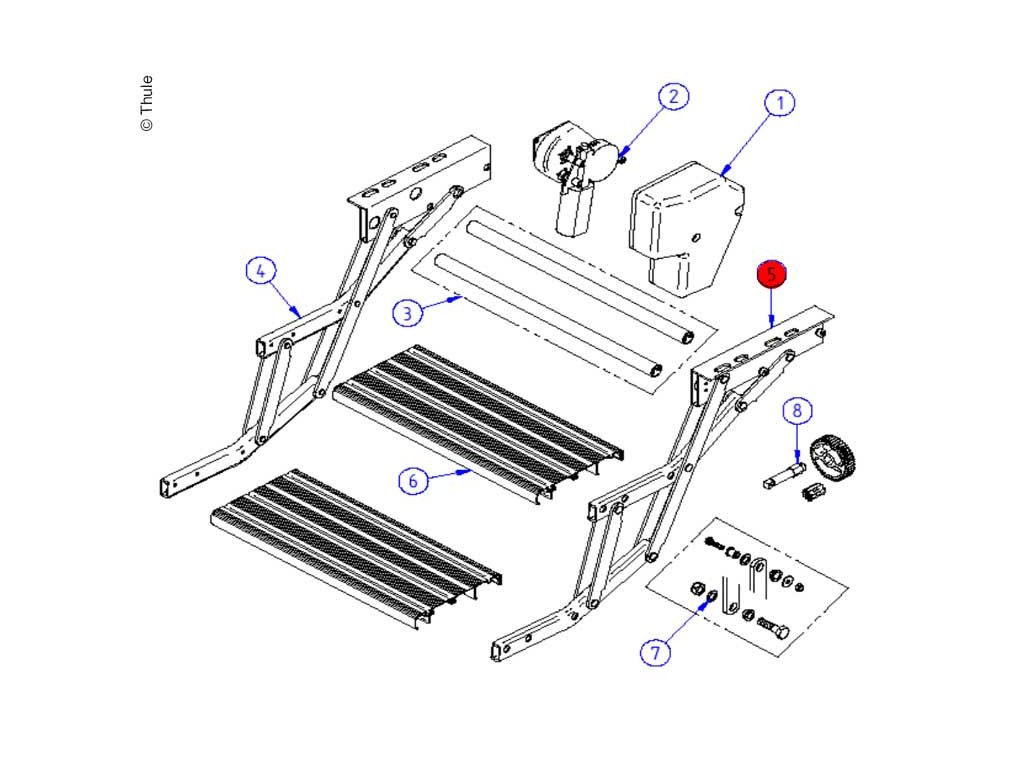 © Thule

2

1

4

3

5

8

6

7