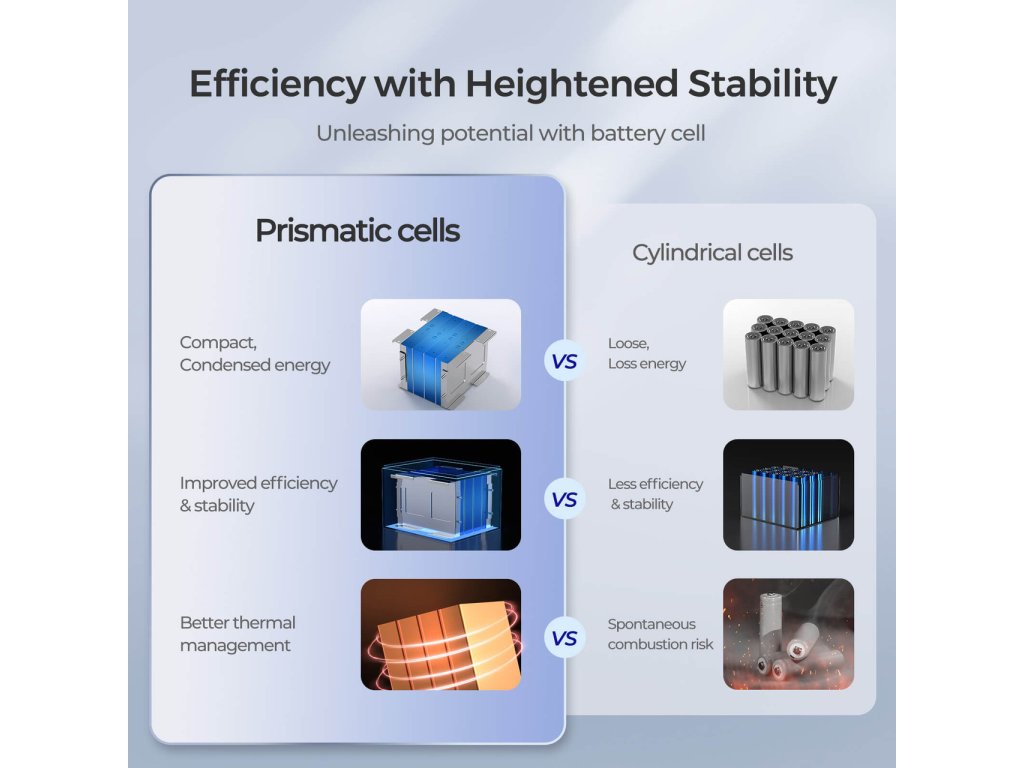 Efficiency with Heightened Stability

Unleashing potential with battery cell

Prismatic cells

Compact,
Condensed energy

Improved efficiency
& stability

Better thermal
management

VS

VS

VS

Cylindrical cells

Loose,
Loss energy

Less efficiency
& stability

Spontaneous
combustion risk