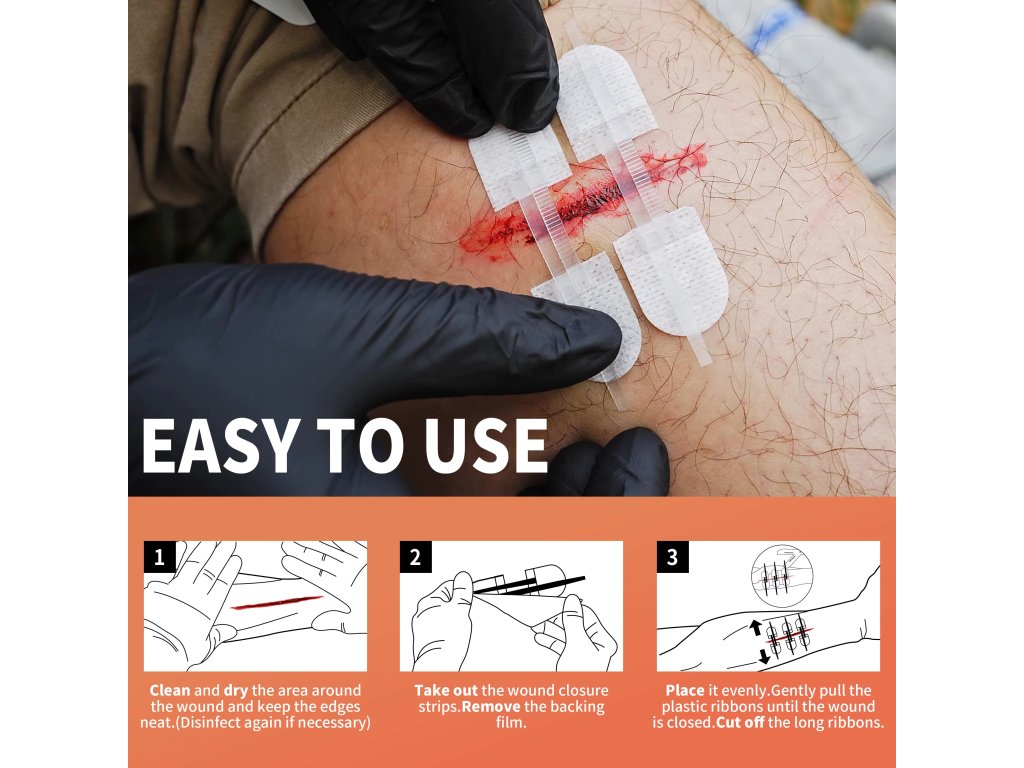 EASY TO USE

1

Clean and dry the area around the wound and keep the edges neat.(Disinfect again if necessary)

2

Take out the wound closure strips.Remove the backing film.

3

Place it evenly.Gently pull the plastic ribbons until the wound is closed.Cut off the long ribbons.