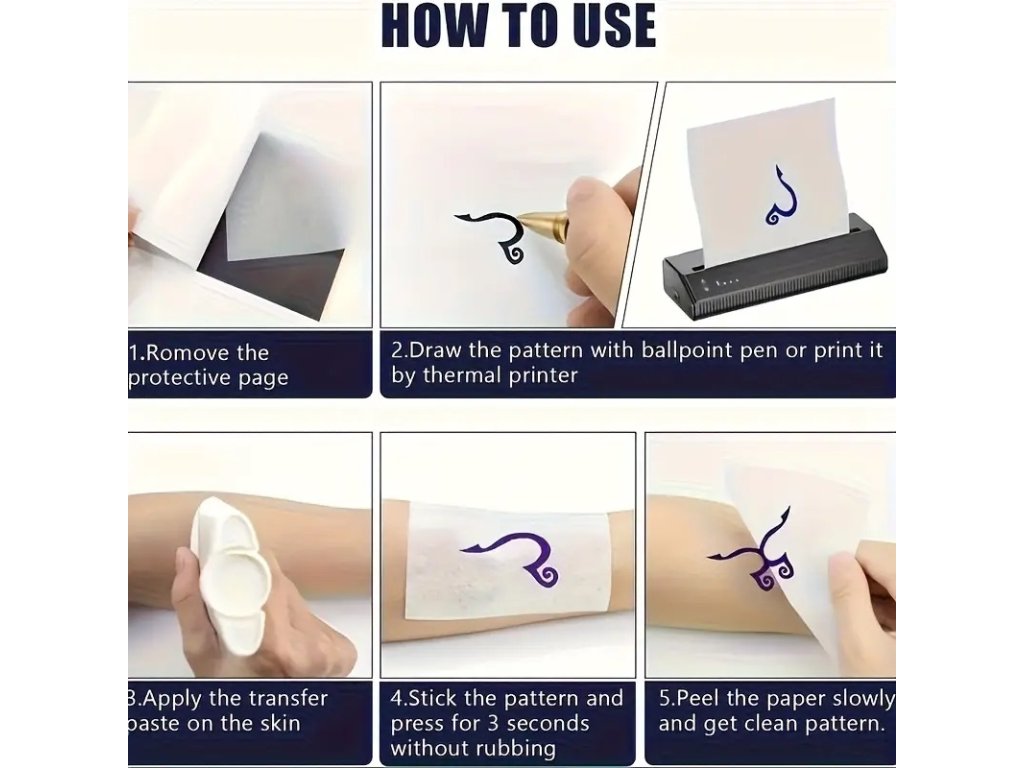 HOW TO USE

1.Romove the protective page

2.Draw the pattern with ballpoint pen or print it by thermal printer

3.Apply the transfer paste on the skin

4.Stick the pattern and press for 3 seconds without rubbing

5.Peel the paper slowly and get clean pattern.