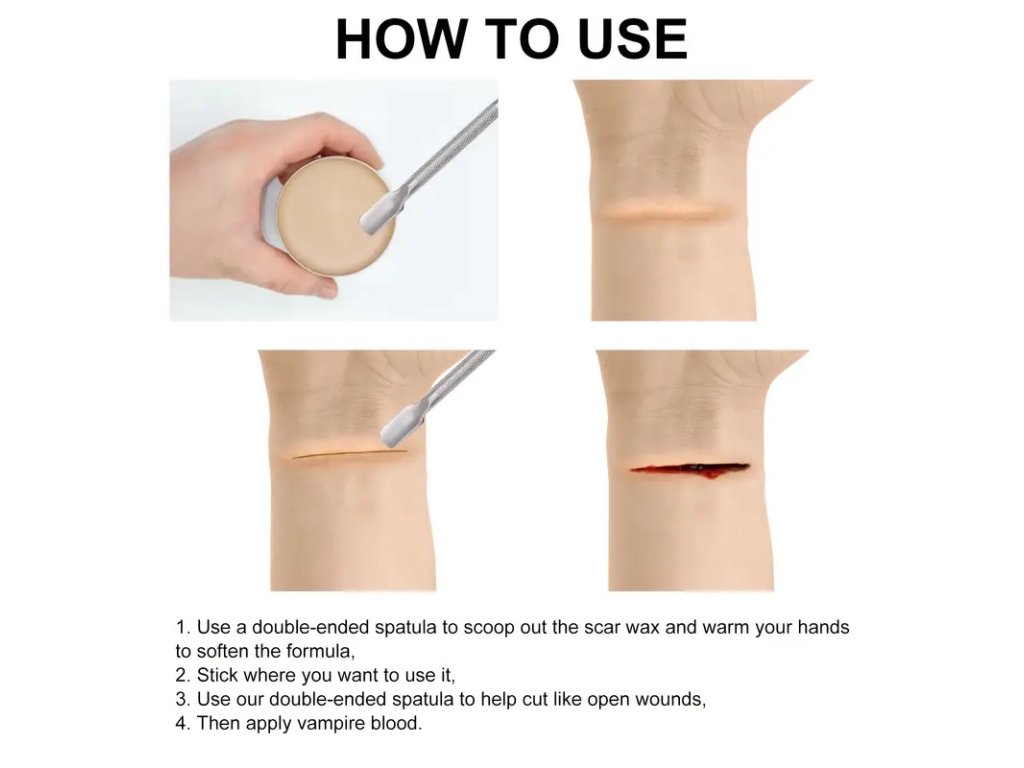 HOW TO USE

1. Use a double-ended spatula to scoop out the scar wax and warm your hands to soften the formula,
2. Stick where you want to use it,
3. Use our double-ended spatula to help cut like open wounds,
4. Then apply vampire blood.