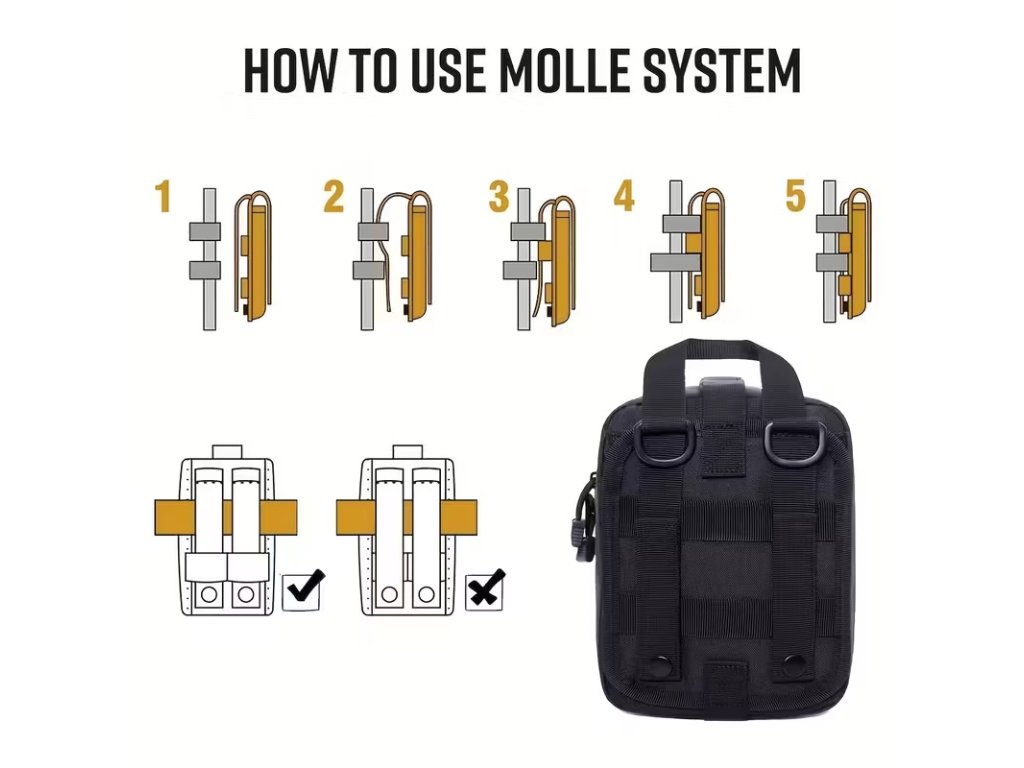 HOW TO USE MOLLE SYSTEM

1

2

3

4

5