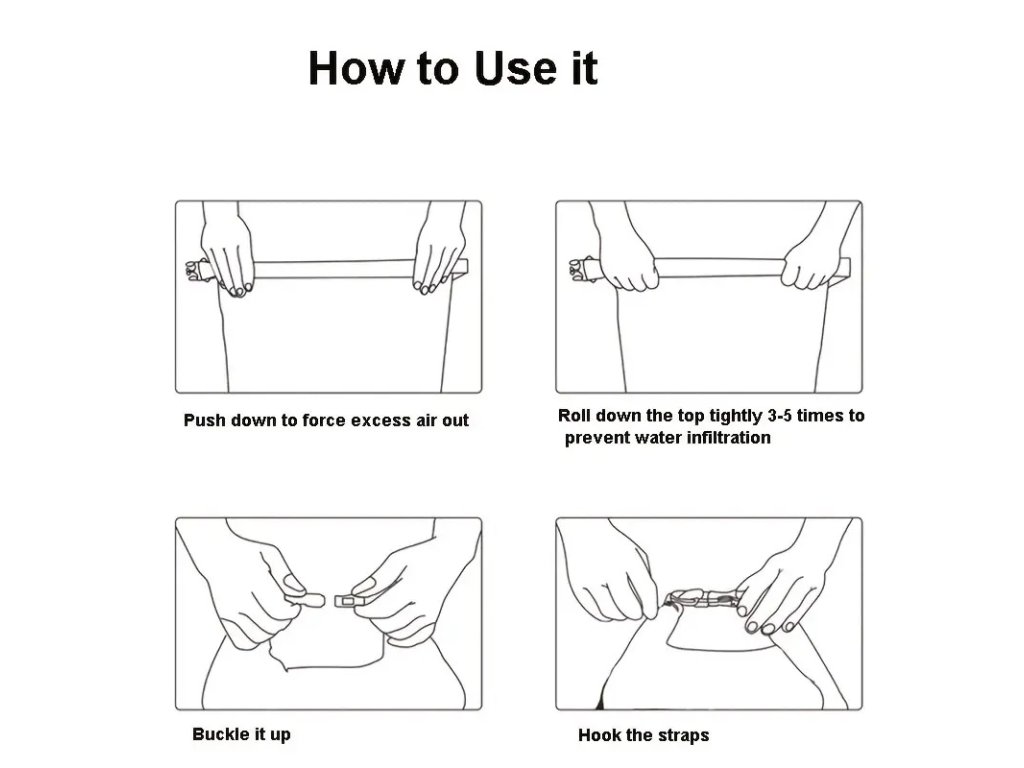 How to Use it

Push down to force excess air out

Roll down the top tightly 3-5 times to prevent water infiltration

Buckle it up

Hook the straps