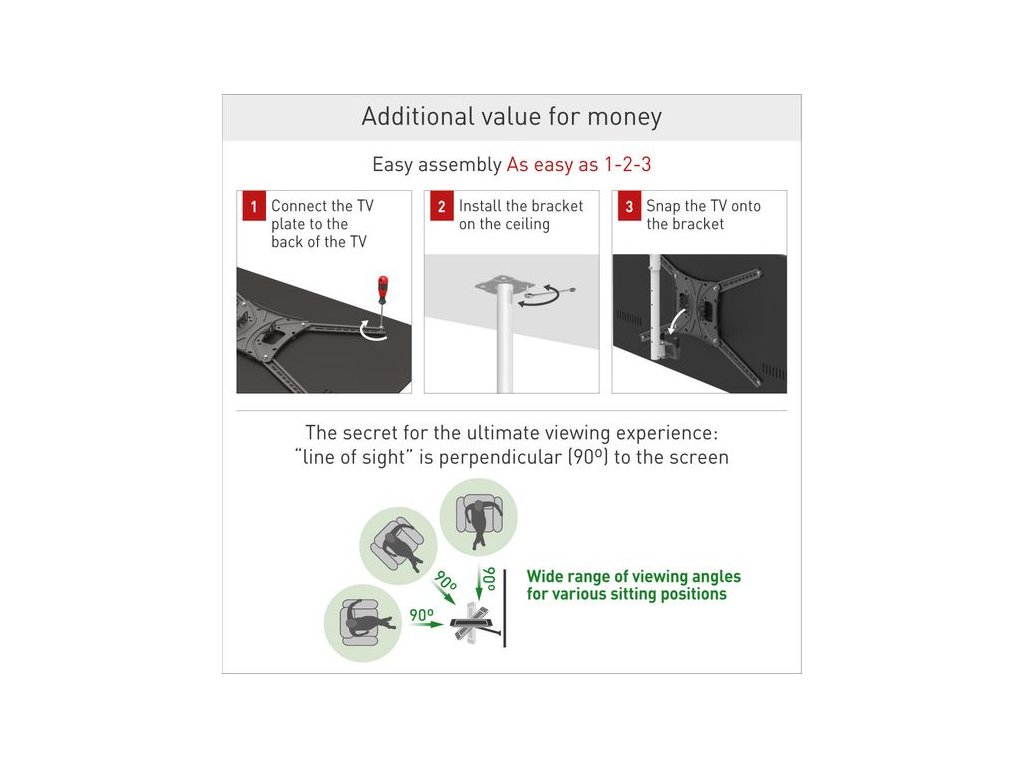 Additional value for money

Easy assembly As easy as 1-2-3

1 Connect the TV plate to the back of the TV

2 Install the bracket on the ceiling

3 Snap the TV onto the bracket

The secret for the ultimate viewing experience: "line of sight" is perpendicular (90º) to the screen

90º

90º

90º

Wide range of viewing angles for various sitting positions