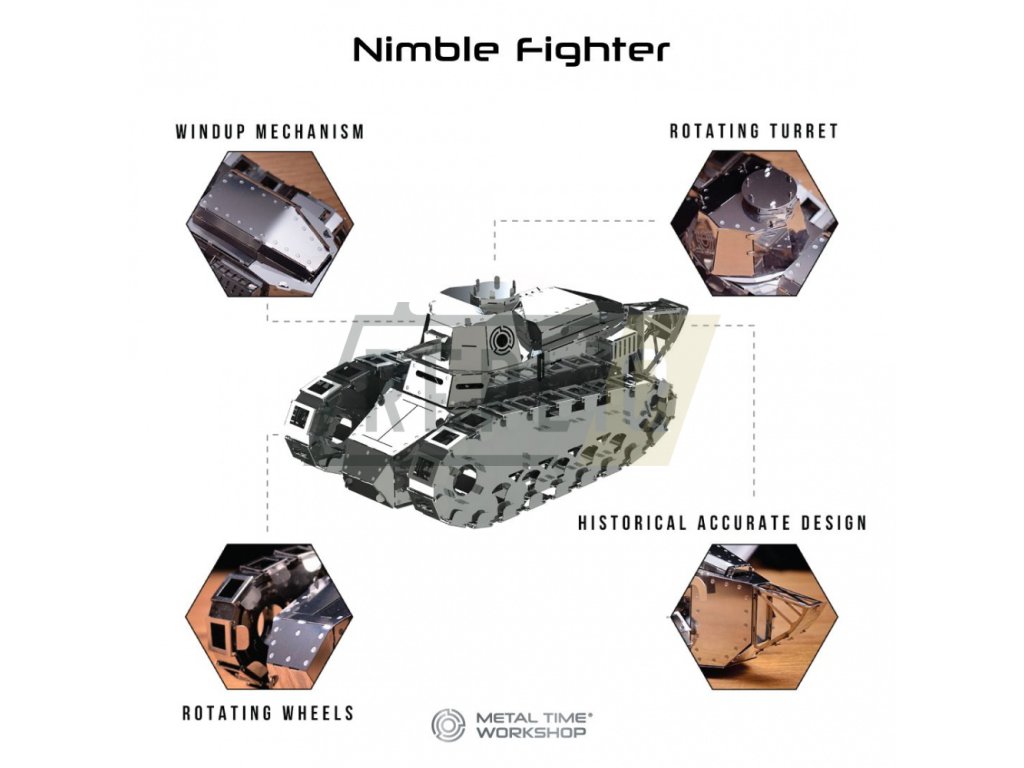 Nimble Fighter

WINDUP MECHANISM

ROTATING TURRET

HISTORICAL ACCURATE DESIGN

ROTATING WHEELS

METAL TIME® WORKSHOP