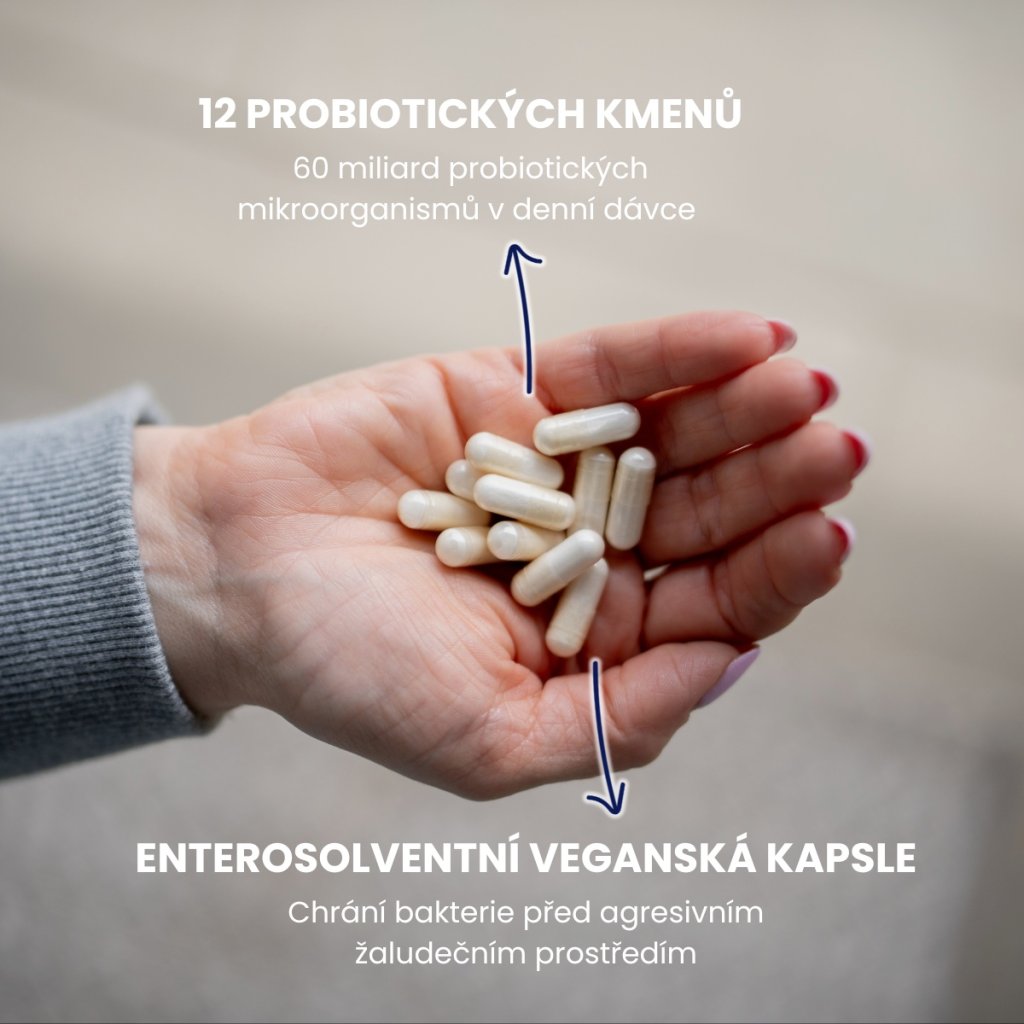 12 PROBIOTICKÝCH KMENŮ

60 miliard probiotických mikroorganismů v denní dávce

ENTEROSOLVENTNÍ VEGANSKÁ KAPSLE

Chrání bakterie před agresivním žaludečním prostředím