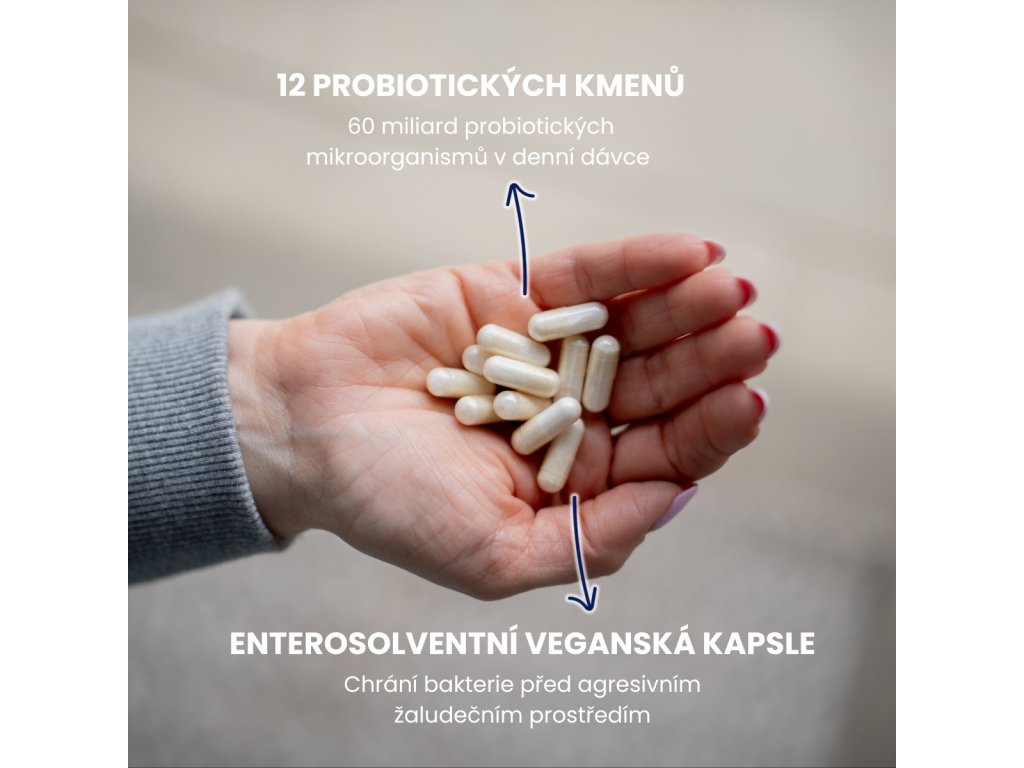 12 PROBIOTICKÝCH KMENŮ
60 miliard probiotických mikroorganismů v denní dávce

ENTEROSOLVENTNÍ VEGANSKÁ KAPSLE
Chrání bakterie před agresivním žaludečním prostředím