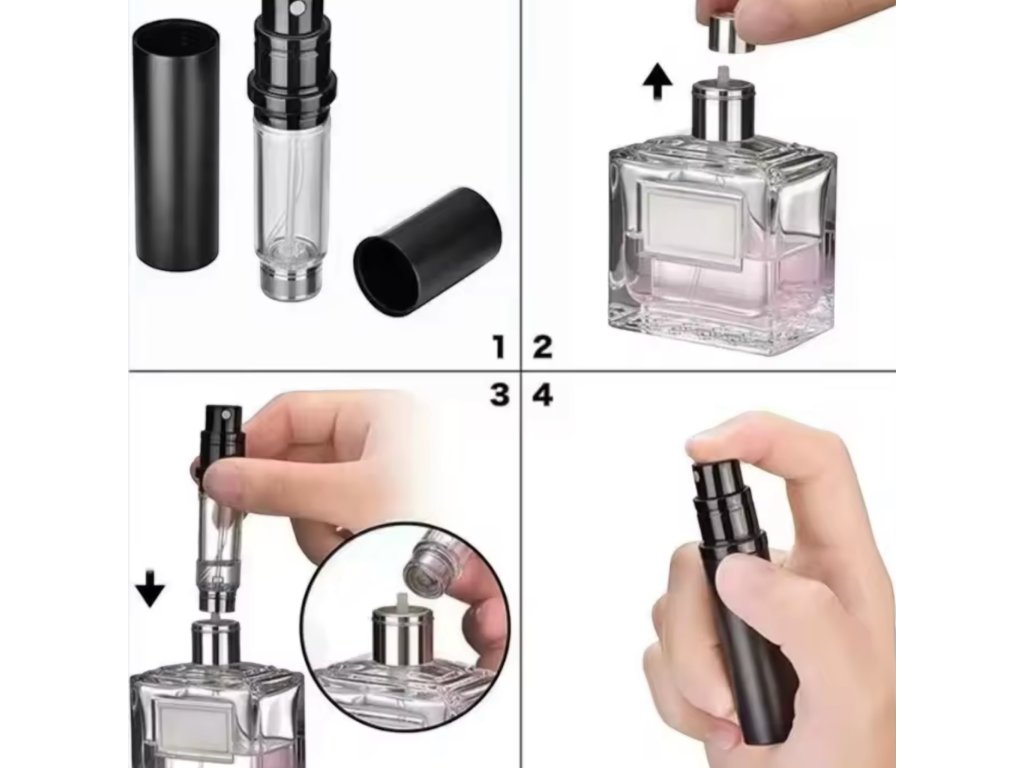 1 2

3 4