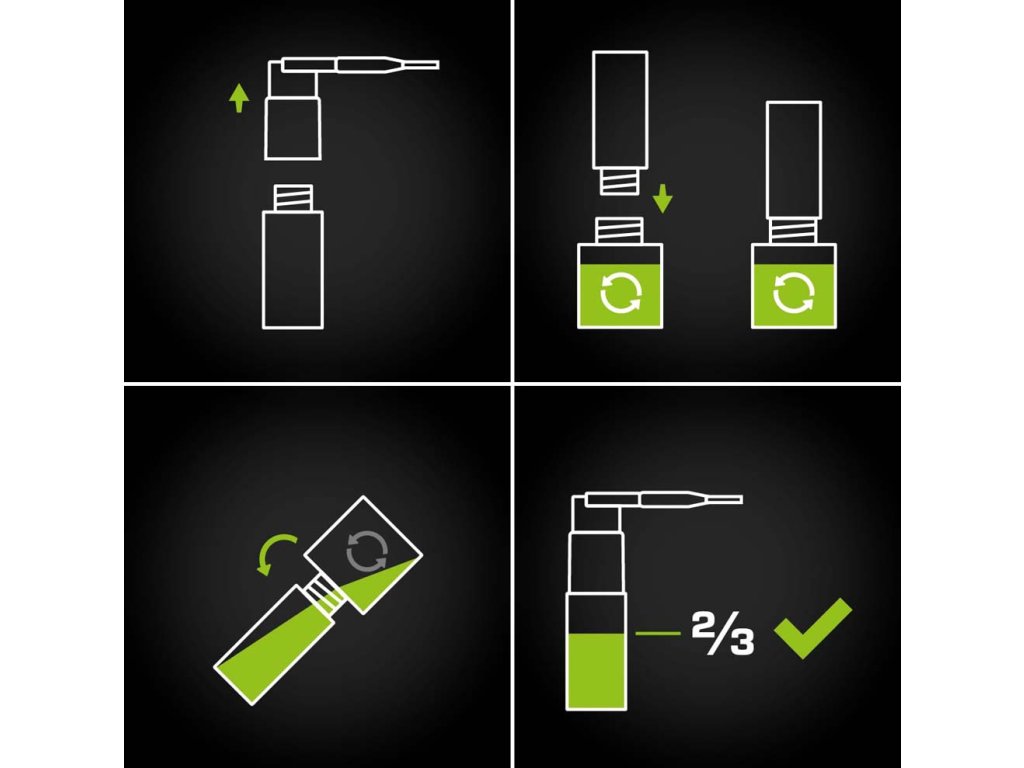 2/3