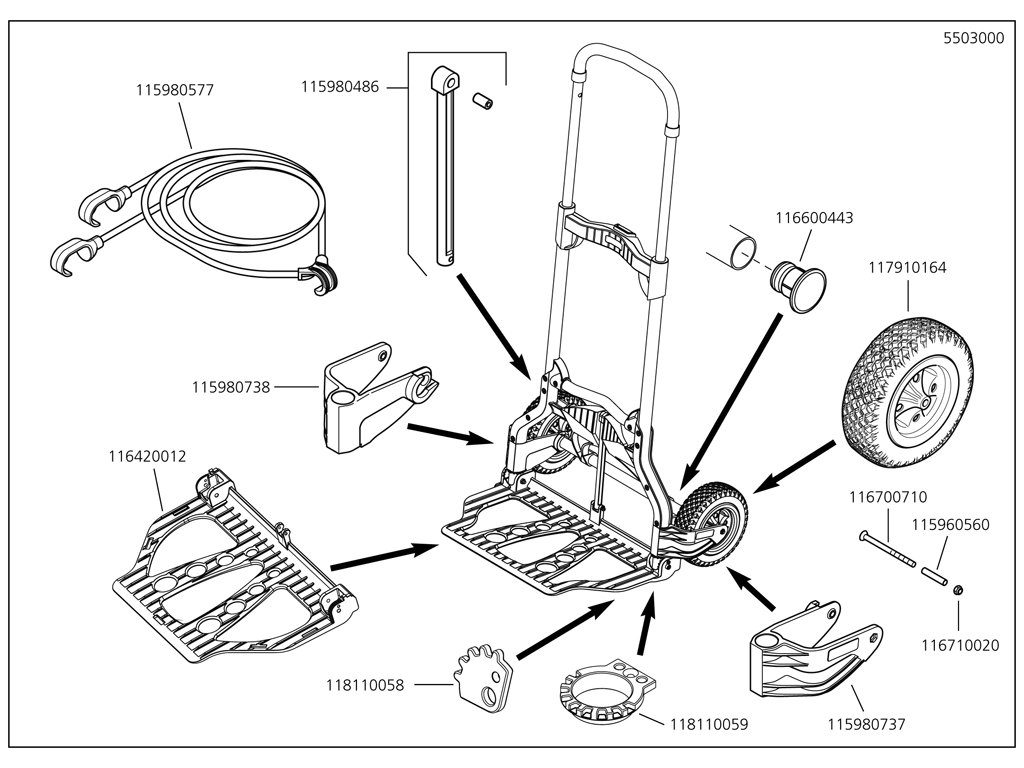 5503000

115980577

115980486

116600443

117910164

115980738

116420012

116700710

115960560

116710020

118110058

118110059

115980737