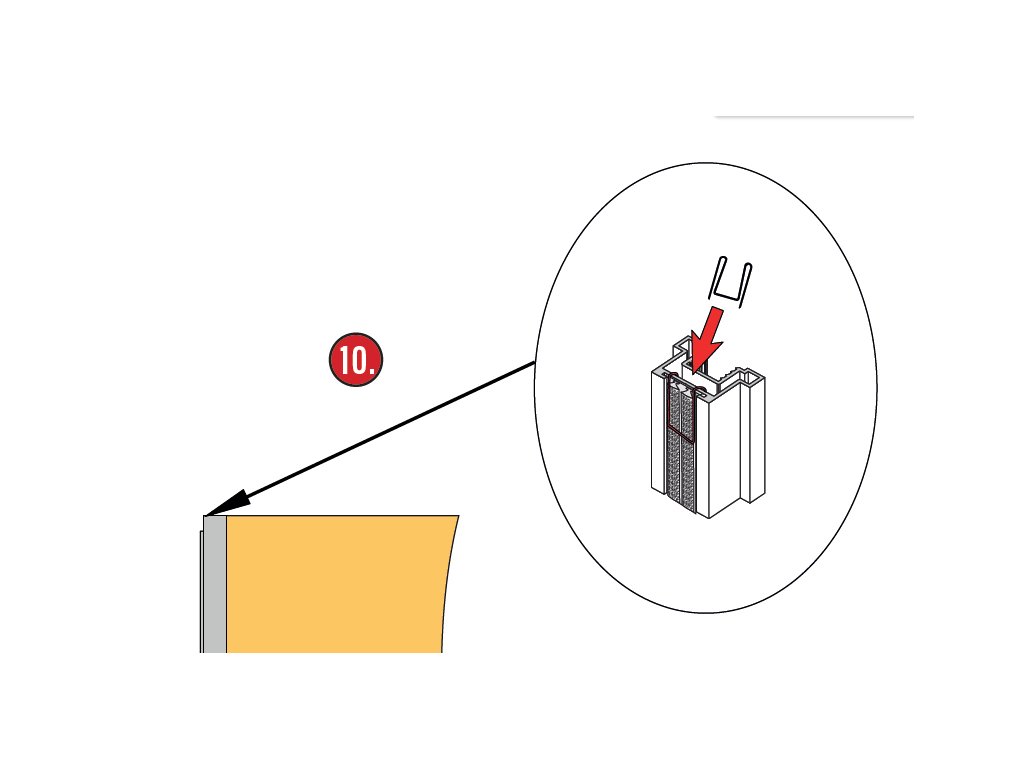 10.