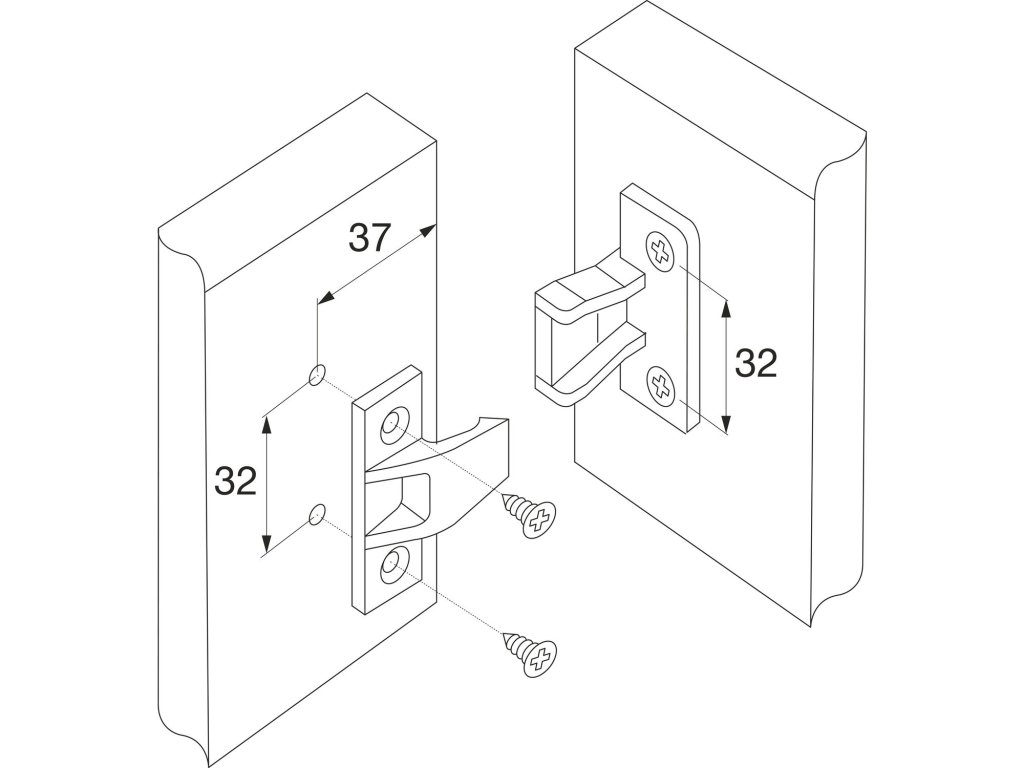 37

32

32