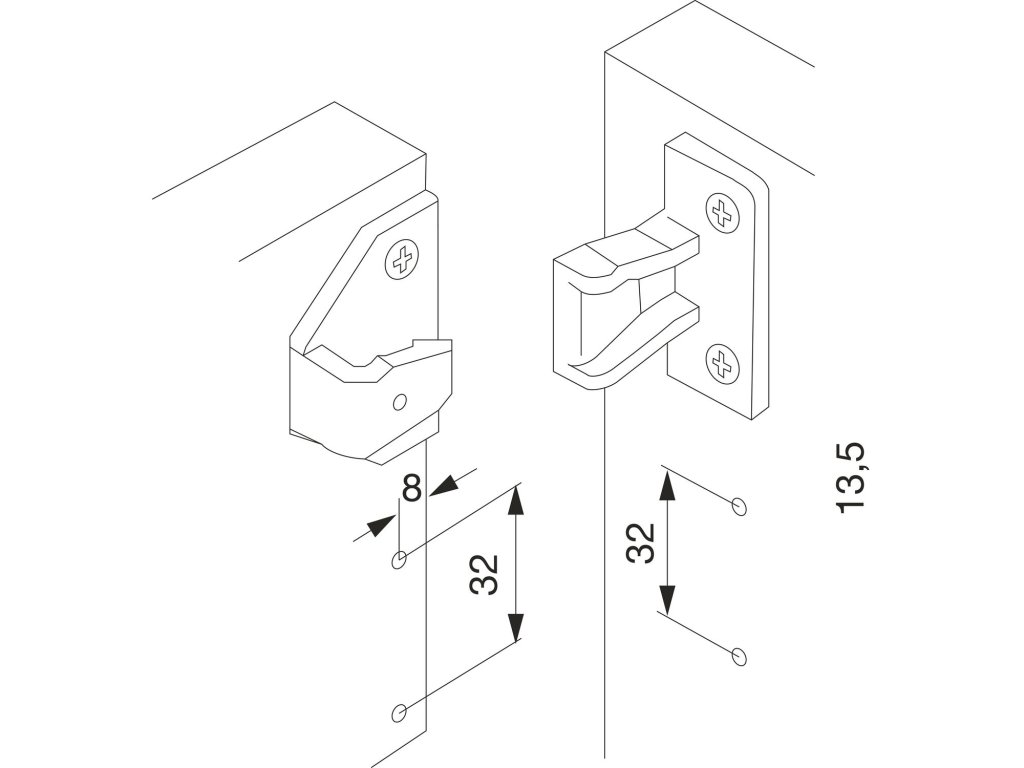 8
32
32
13,5