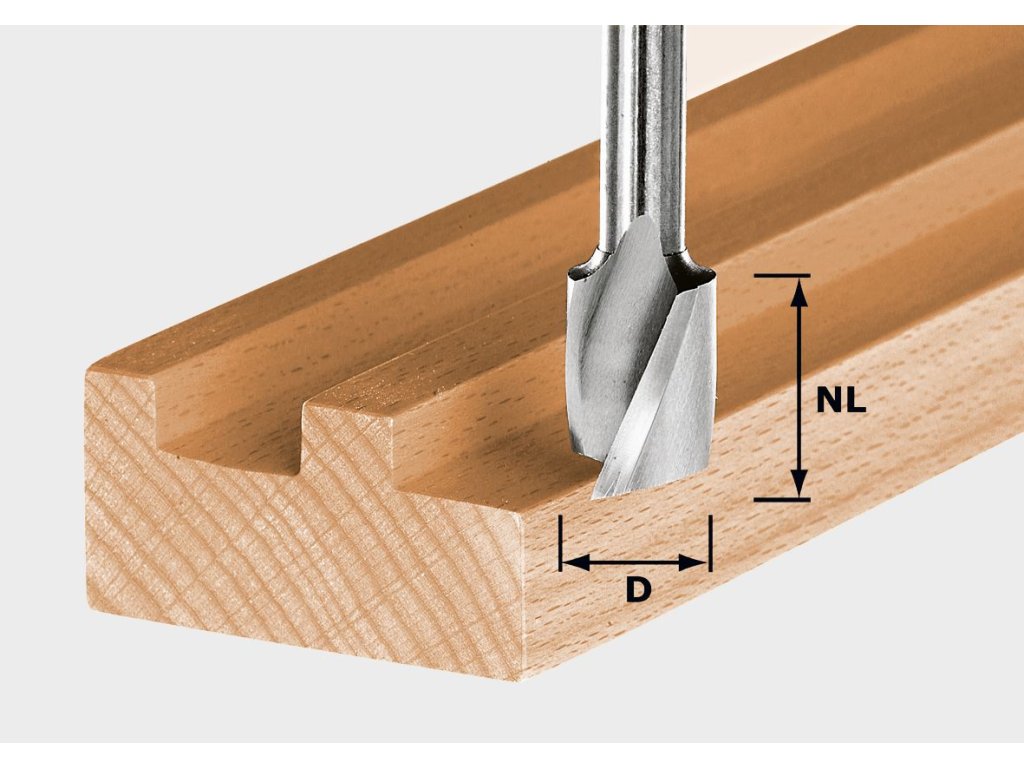 NL

D