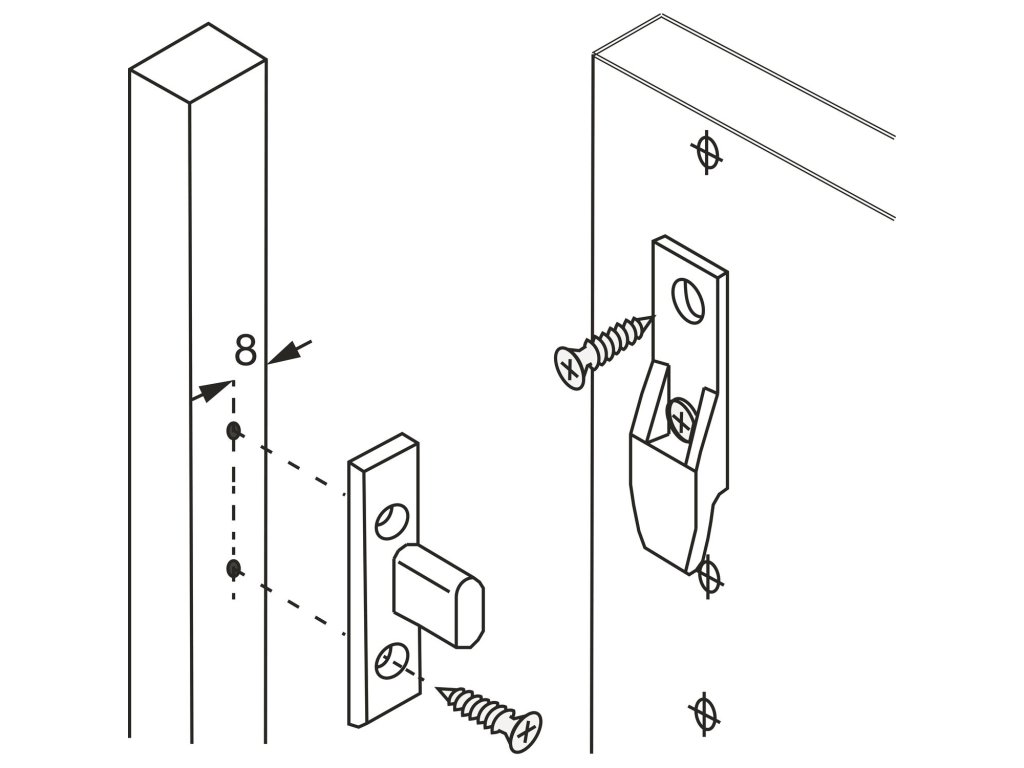 8