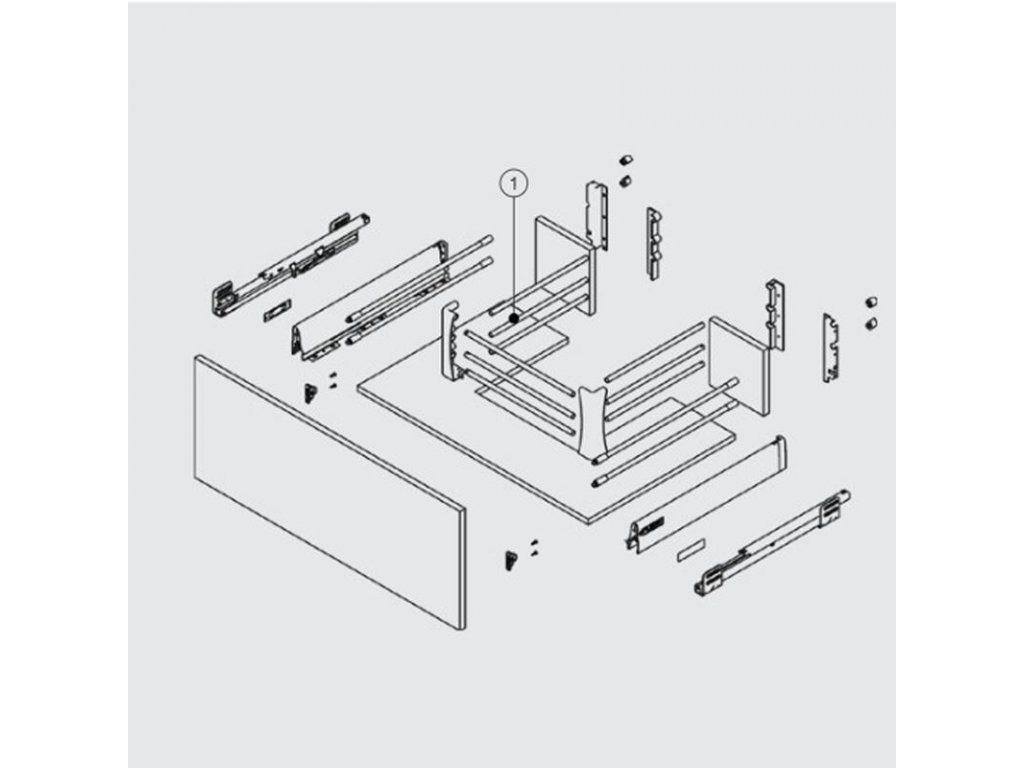 1