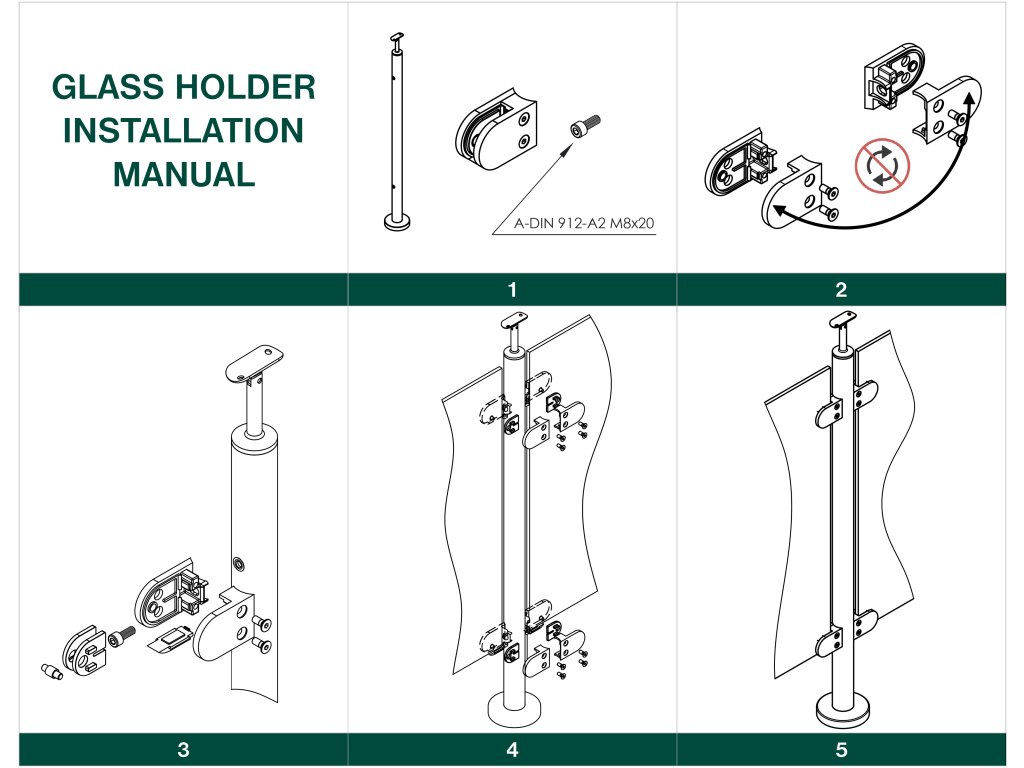 GLASS HOLDER INSTALLATION MANUAL

A-DIN 912-A2 M8x20

1

2

3

4

5