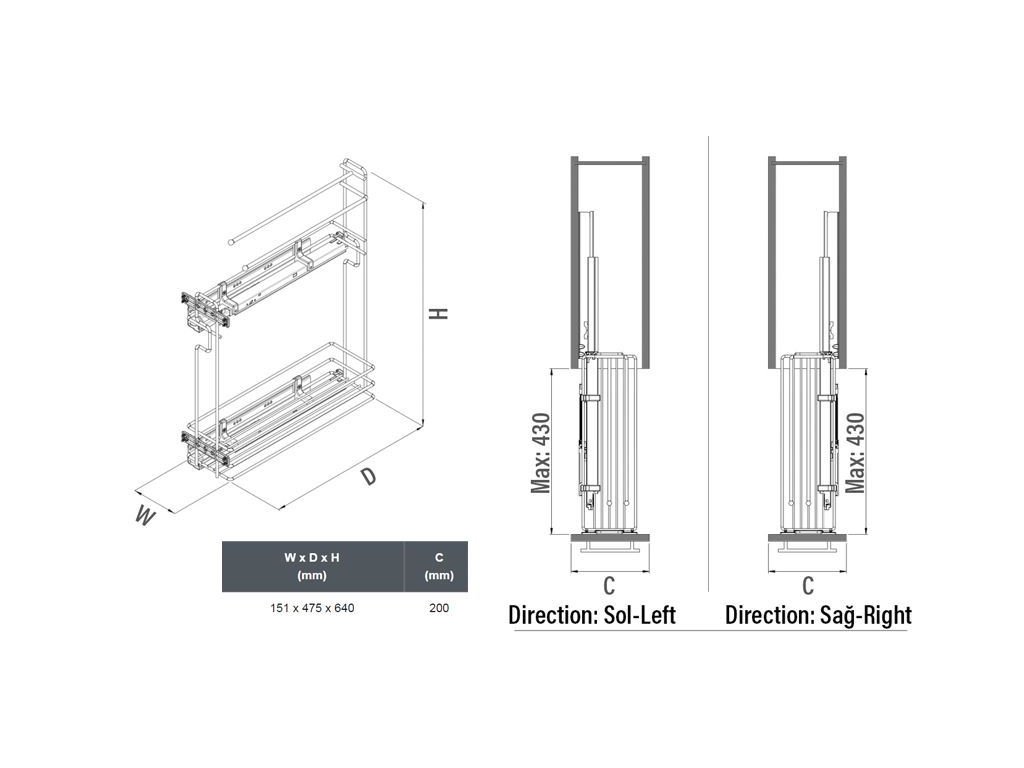 H

D

W

| W x D x H (mm) | C (mm) |
|---|---|
| 151 x 475 x 640 | 200 |

Max: 430

C

Direction: Sol-Left

Max: 430

C

Direction: Sağ-Right