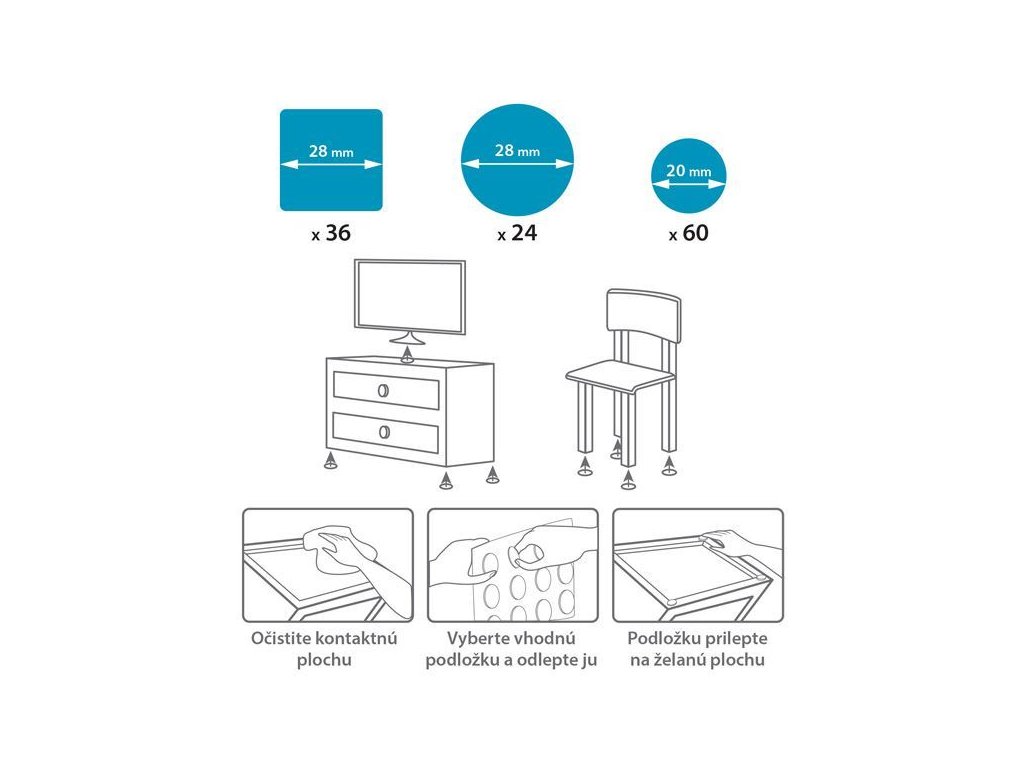 28 mm

x 36

28 mm

x 24

20 mm

x 60

Očistite kontaktnú plochu

Vyberte vhodnú podložku a odlepte ju

Podložku prilepte na želanú plochu