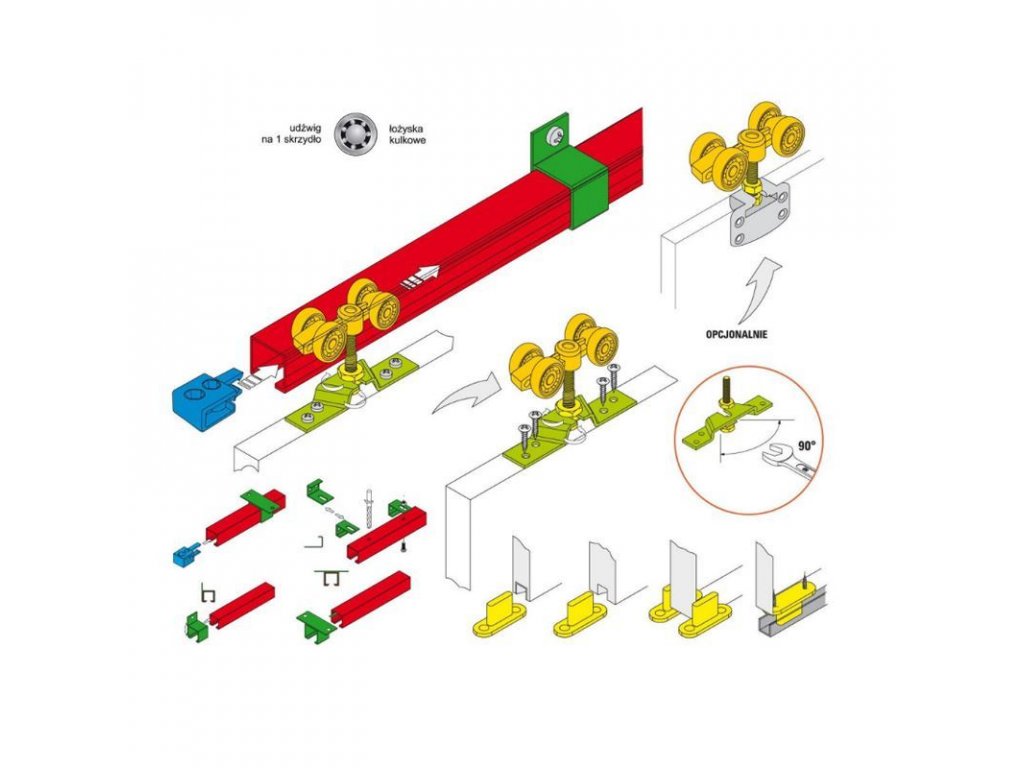 udźwig na 1 skrzydło

łożyska kulkowe

OPCJONALNIE

90°