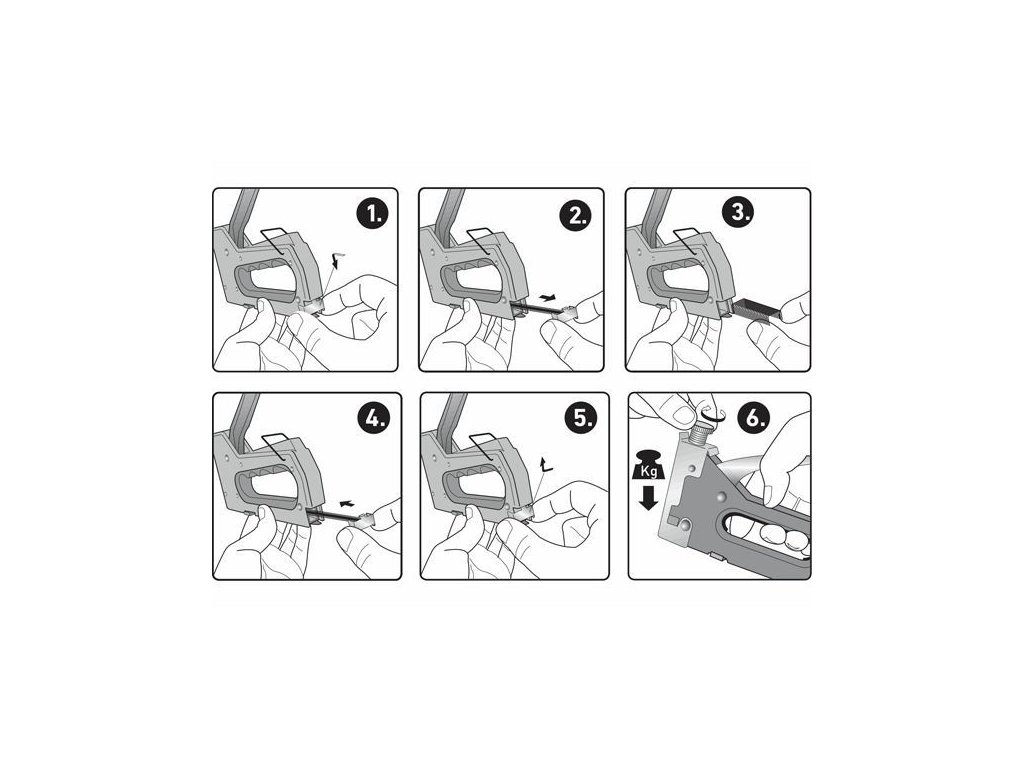 1.

2.

3.

4.

5.

6.

Kg