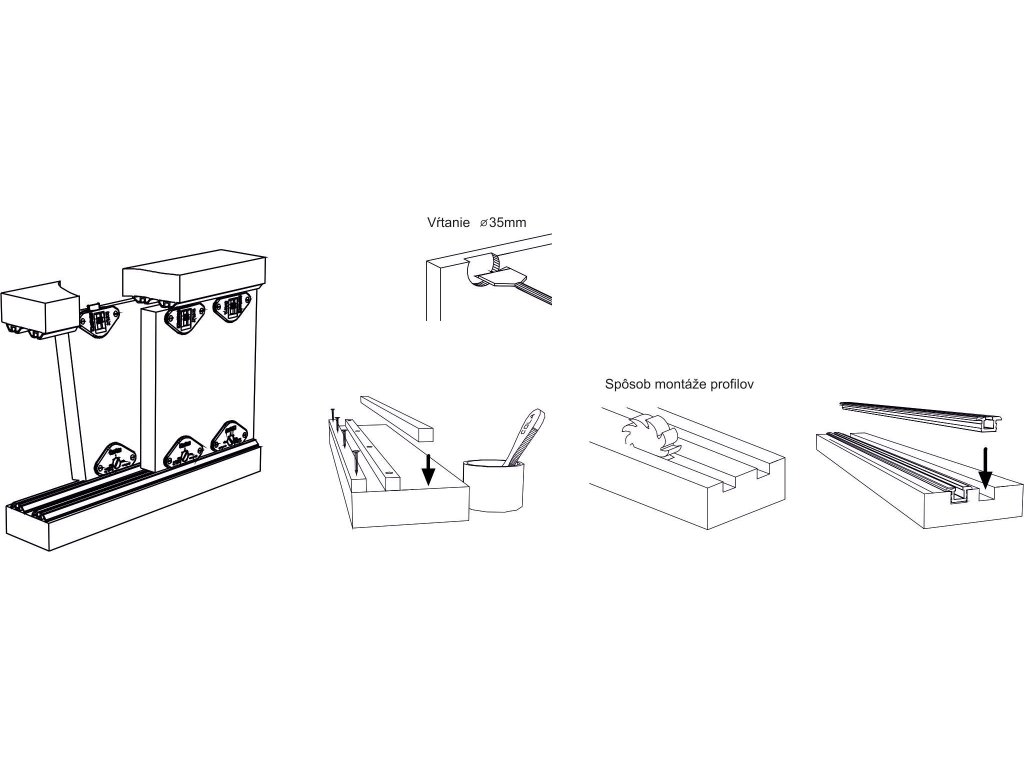 Vŕtanie ⌀35mm

Spôsob montáže profilov