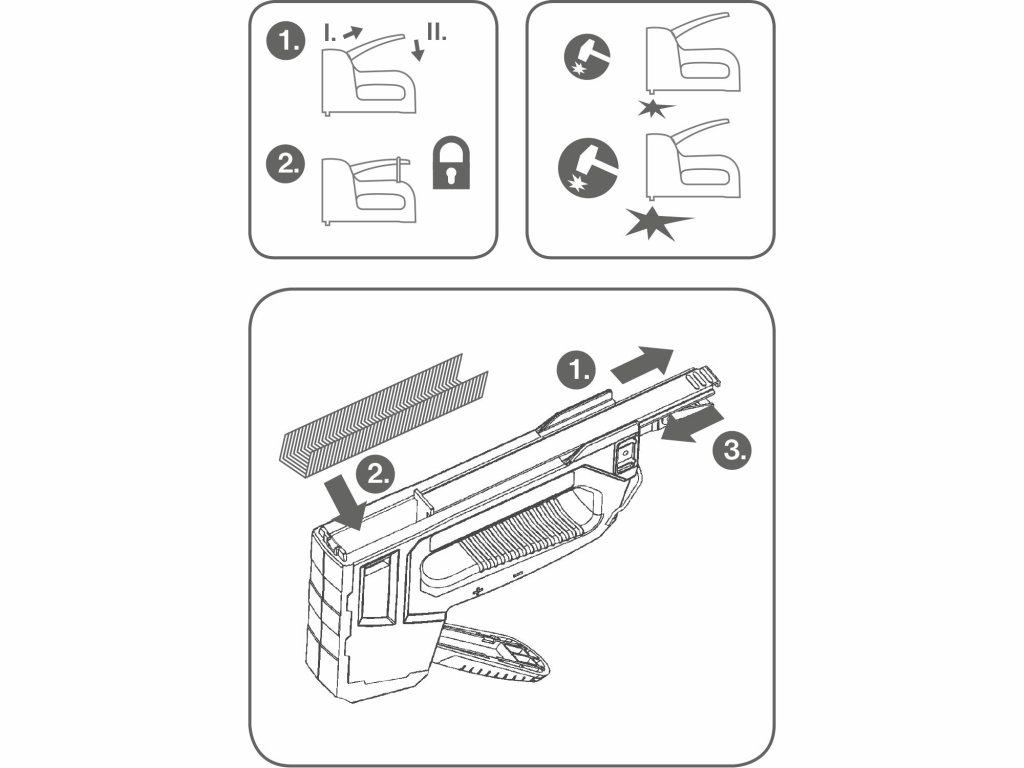 1. I. II.

2.

1.

2.

3.