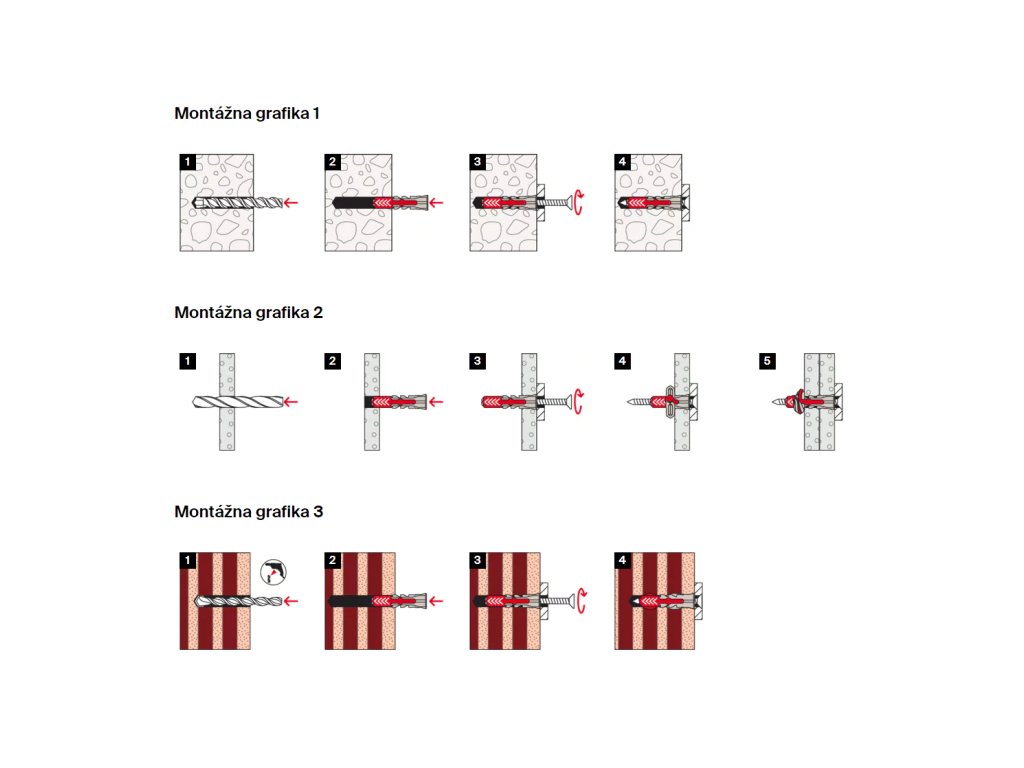 Montážna grafika 1

1

2

3

4

Montážna grafika 2

1

2

3

4

5

Montážna grafika 3

1

2

3

4