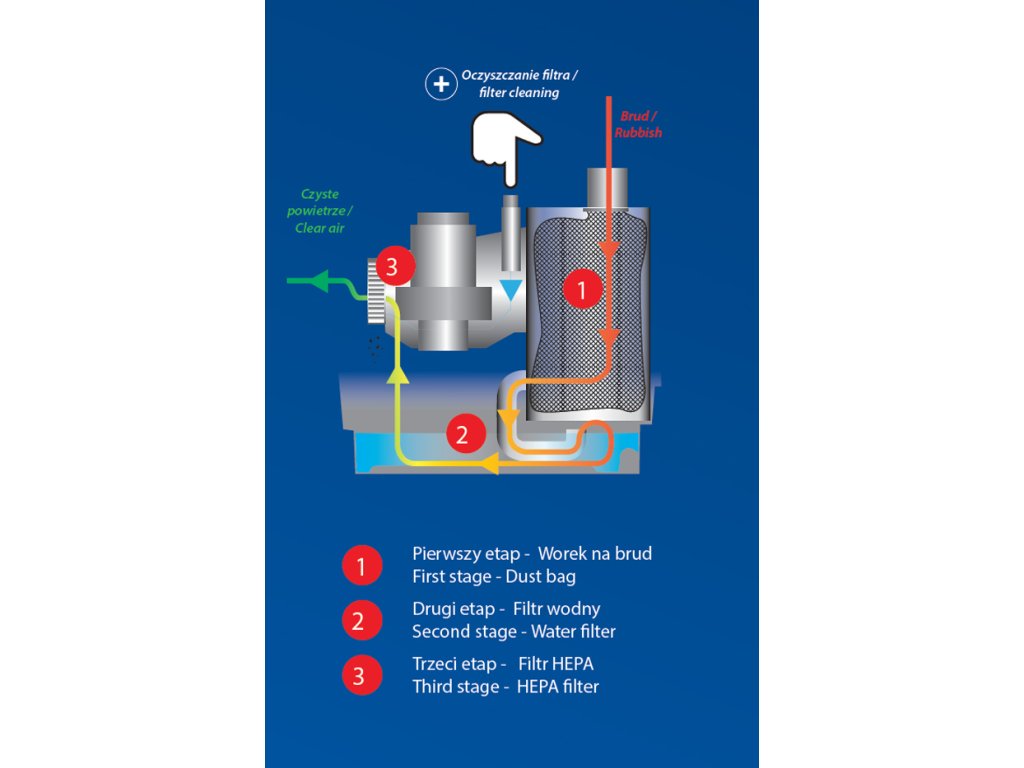 + Oczyszczanie filtra / filter cleaning

Brud / Rubbish

Czyste powietrze / Clear air

3

1

2

1 Pierwszy etap - Worek na brud
First stage - Dust bag

2 Drugi etap - Filtr wodny
Second stage - Water filter

3 Trzeci etap - Filtr HEPA
Third stage - HEPA filter