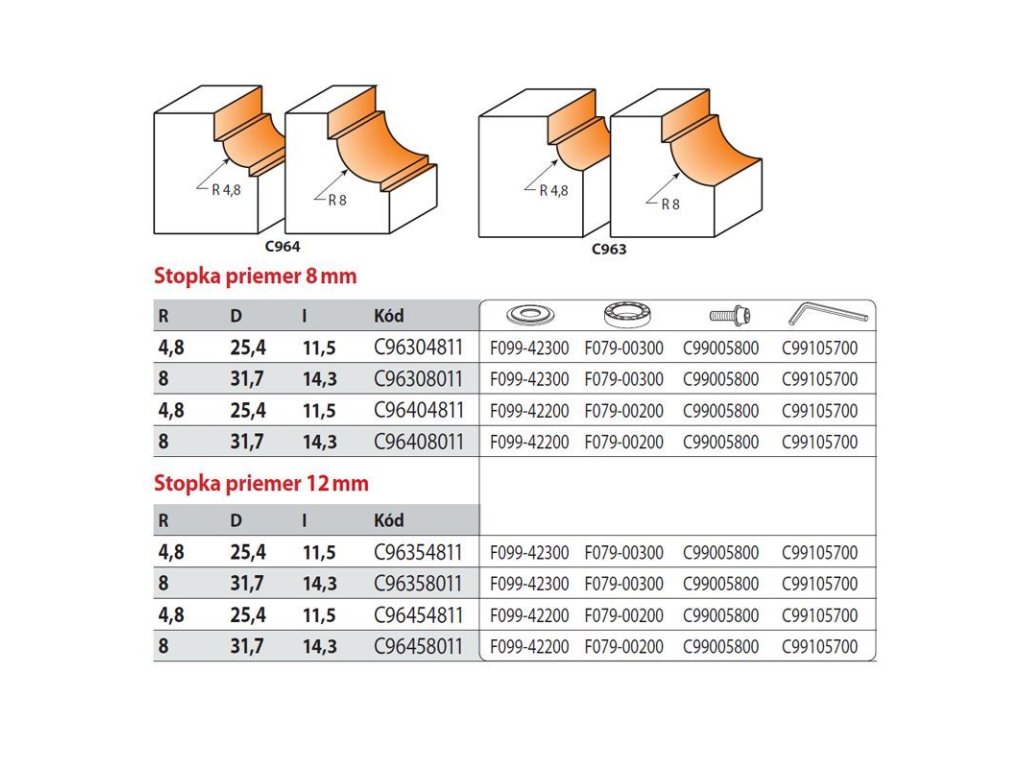 R 4,8
R 8
C964

R 4,8
R 8
C963

Stopka priemer 8 mm

| R | D | I | Kód | | | | |
|---|---|---|---|---|---|---|---|
| 4,8 | 25,4 | 11,5 | C96304811 | F099-42300 | F079-00300 | C99005800 | C99105700 |
| 8 | 31,7 | 14,3 | C96308011 | F099-42300 | F079-00300 | C99005800 | C99105700 |
| 4,8 | 25,4 | 11,5 | C96404811 | F099-42200 | F079-00200 | C99005800 | C99105700 |
| 8 | 31,7 | 14,3 | C96408011 | F099-42200 | F079-00200 | C99005800 | C99105700 |

Stopka priemer 12 mm

| R | D | I | Kód | | | | |
|---|---|---|---|---|---|---|---|
| 4,8 | 25,4 | 11,5 | C96354811 | F099-42300 | F079-00300 | C99005800 | C99105700 |
| 8 | 31,7 | 14,3 | C96358011 | F099-42300 | F079-00300 | C99005800 | C99105700 |
| 4,8 | 25,4 | 11,5 | C96454811 | F099-42200 | F079-00200 | C99005800 | C99105700 |
| 8 | 31,7 | 14,3 | C96458011 | F099-42200 | F079-00200 | C99005800 | C99105700 |