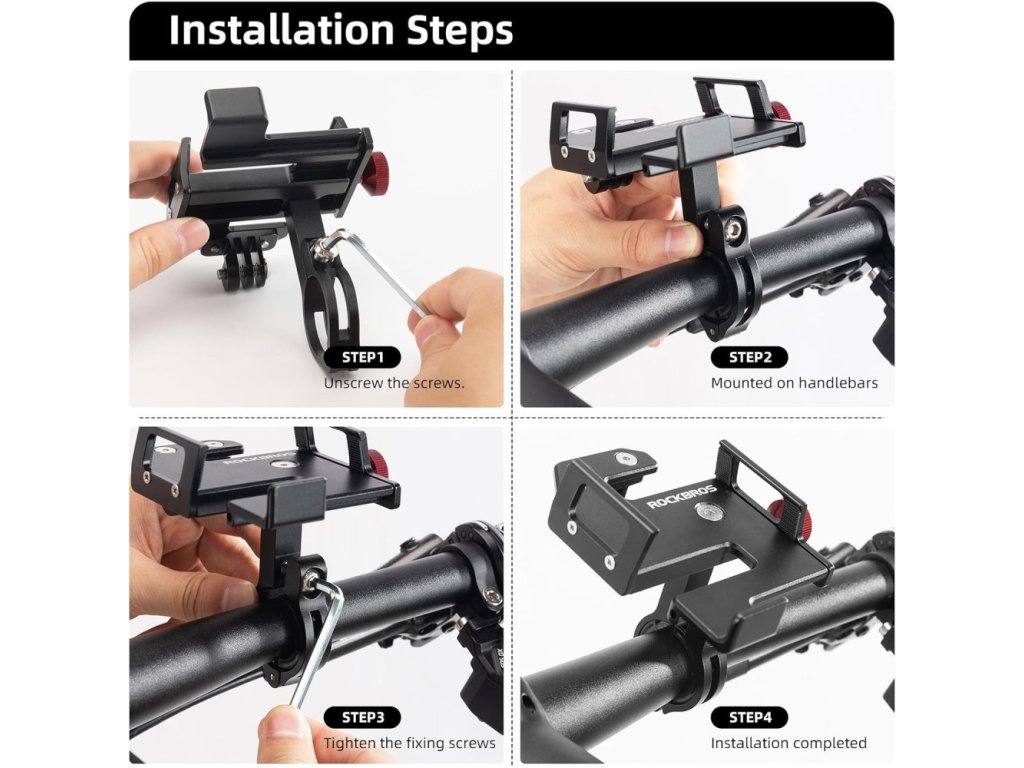 Installation Steps

STEP1
Unscrew the screws.

STEP2
Mounted on handlebars

ROCKBROS
STEP3
Tighten the fixing screws

ROCKBROS
STEP4
Installation completed